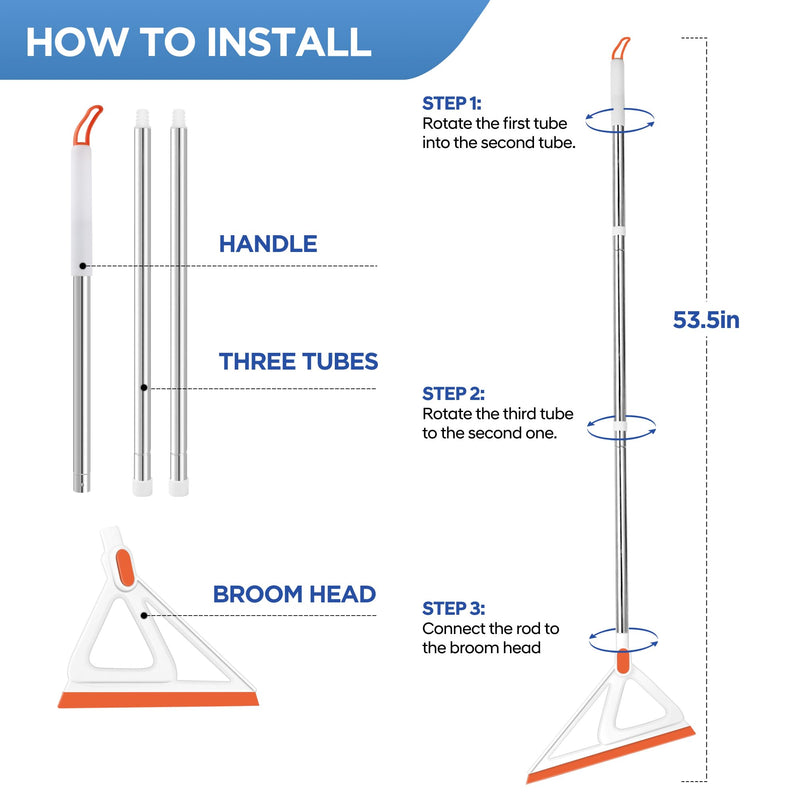 HOW TO INSTALL

HANDLE

THREE TUBES

BROOM HEAD

STEP 1:
Rotate the first tube into the second tube.

STEP 2:
Rotate the third tube to the second one.

STEP 3:
Connect the rod to the broom head

53.5in