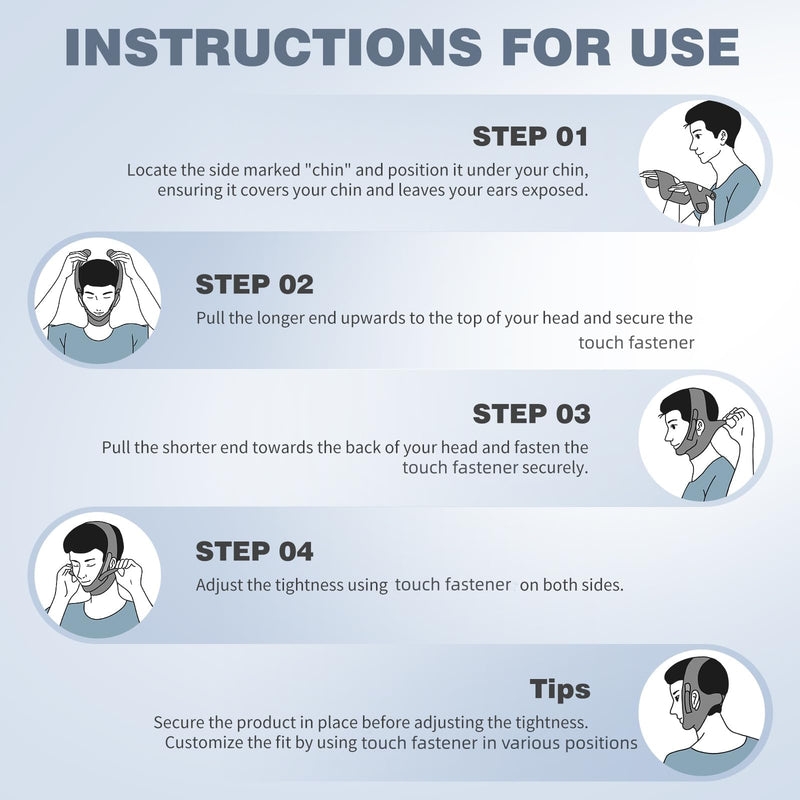 INSTRUCTIONS FOR USE

STEP 01
Locate the side marked "chin" and position it under your chin, ensuring it covers your chin and leaves your ears exposed.

STEP 02
Pull the longer end upwards to the top of your head and secure the touch fastener

STEP 03
Pull the shorter end towards the back of your head and fasten the touch fastener securely.

STEP 04
Adjust the tightness using touch fastener on both sides.

Tips
Secure the product in place before adjusting the tightness.
Customize the fit by using touch fastener in various positions