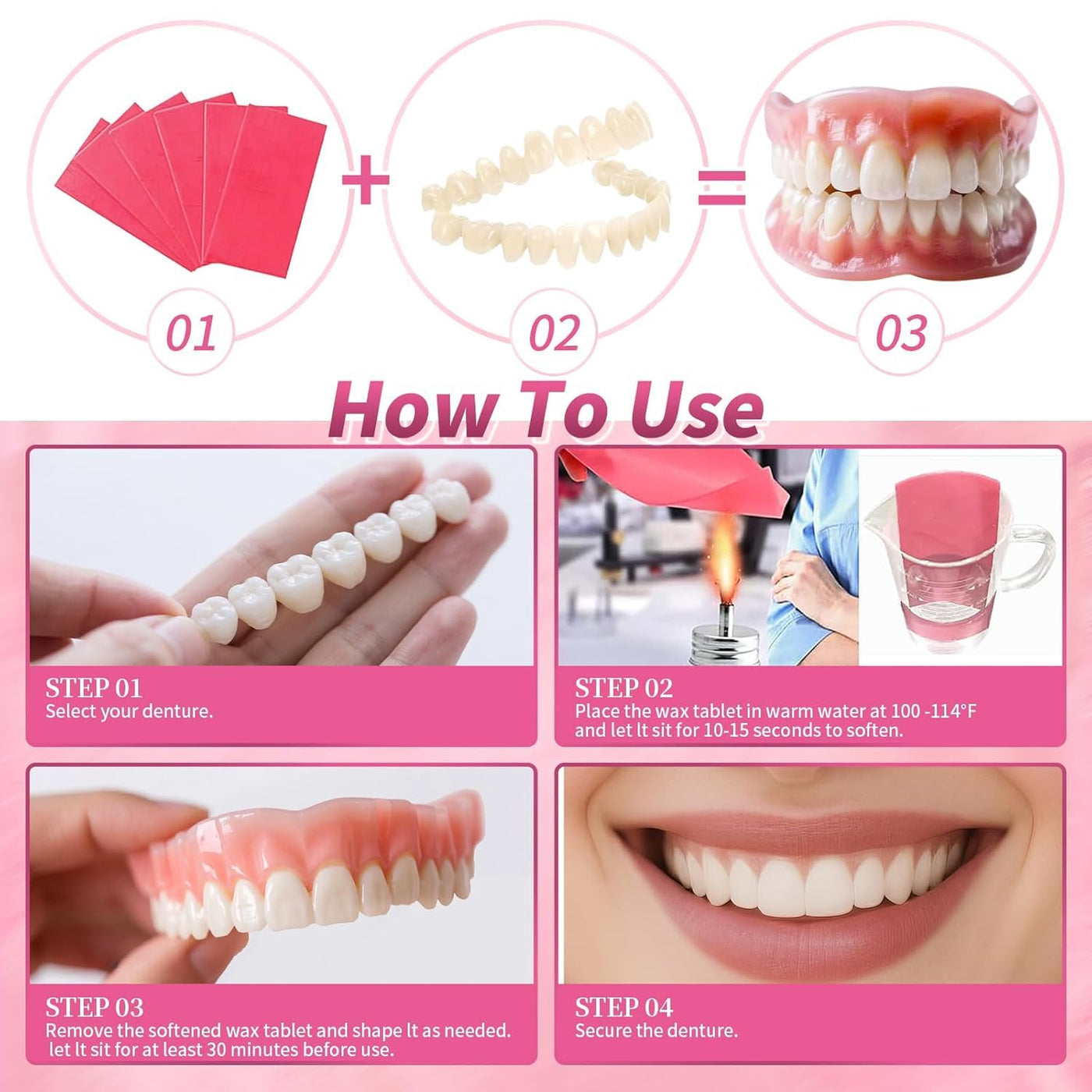 01

+

02

=

03

How To Use

STEP 01
Select your denture.

STEP 02
Place the wax tablet in warm water at 100 -114°F and let lt sit for 10-15 seconds to soften.

STEP 03
Remove the softened wax tablet and shape lt as needed. let lt sit for at least 30 minutes before use.

STEP 04
Secure the denture.