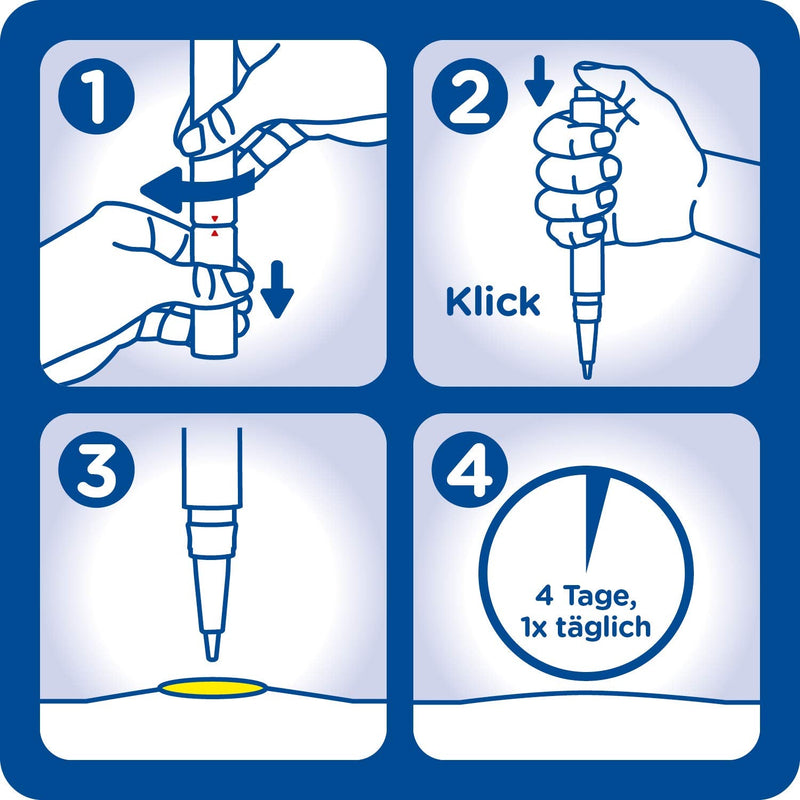 1

2

Klick

3

4

4 Tage,
1x täglich