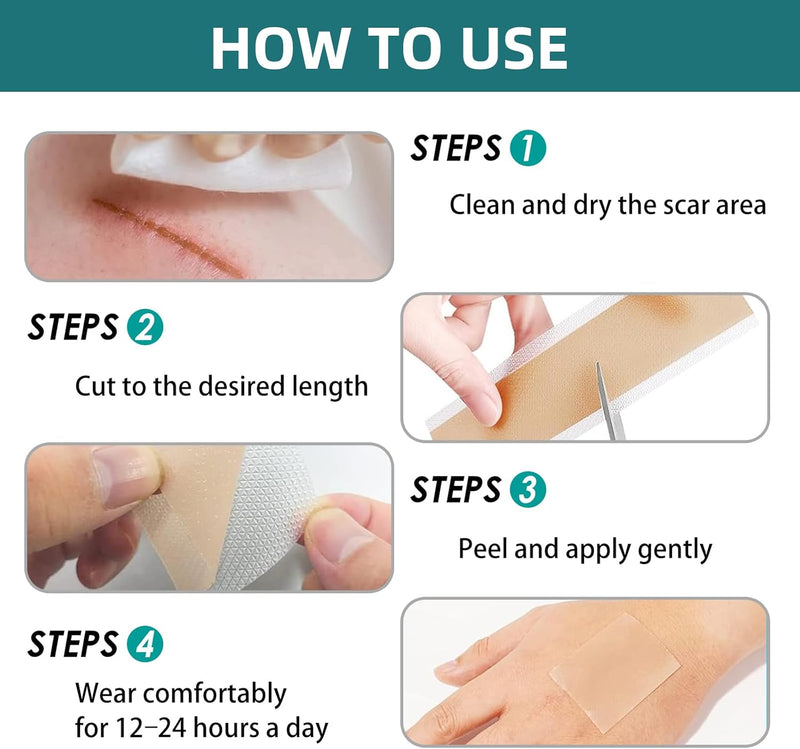 HOW TO USE

STEPS 1

Clean and dry the scar area

STEPS 2

Cut to the desired length

STEPS 3

Peel and apply gently

STEPS 4

Wear comfortably for 12–24 hours a day