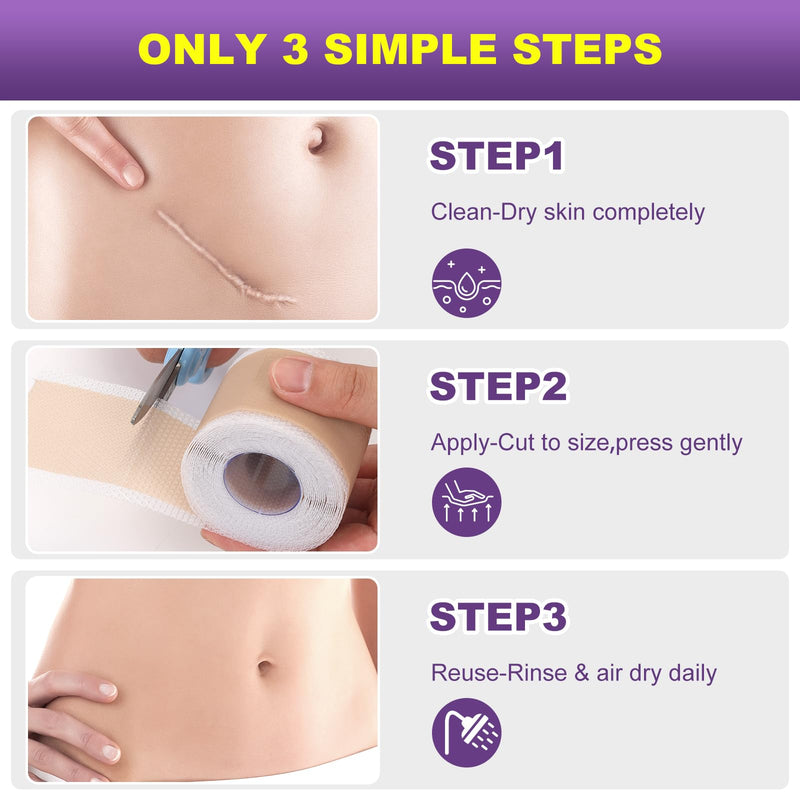 ONLY 3 SIMPLE STEPS

STEP1

Clean-Dry skin completely

STEP2

Apply-Cut to size,press gently

STEP3

Reuse-Rinse & air dry daily