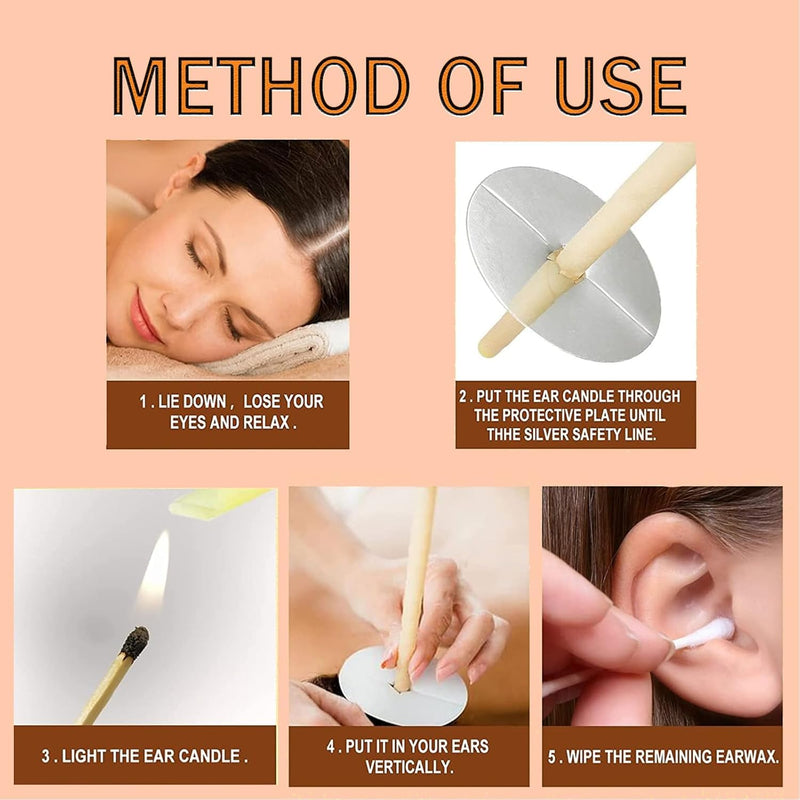 METHOD OF USE

1 . LIE DOWN , LOSE YOUR EYES AND RELAX .

2 . PUT THE EAR CANDLE THROUGH THE PROTECTIVE PLATE UNTIL THHE SILVER SAFETY LINE.

3 . LIGHT THE EAR CANDLE .

4 . PUT IT IN YOUR EARS VERTICALLY.

5 . WIPE THE REMAINING EARWAX.