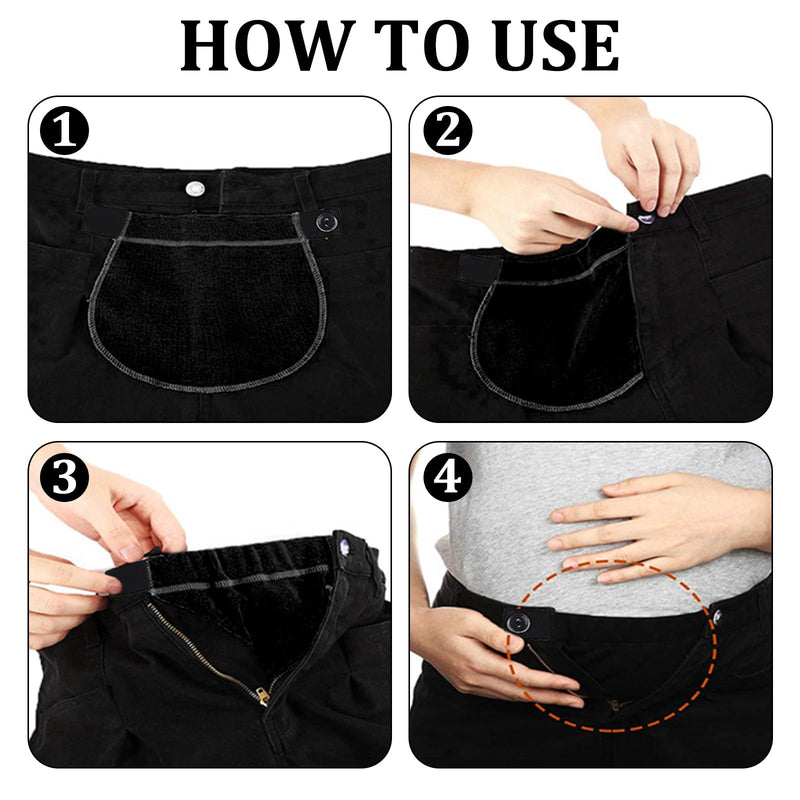 HOW TO USE

1

2

3

4