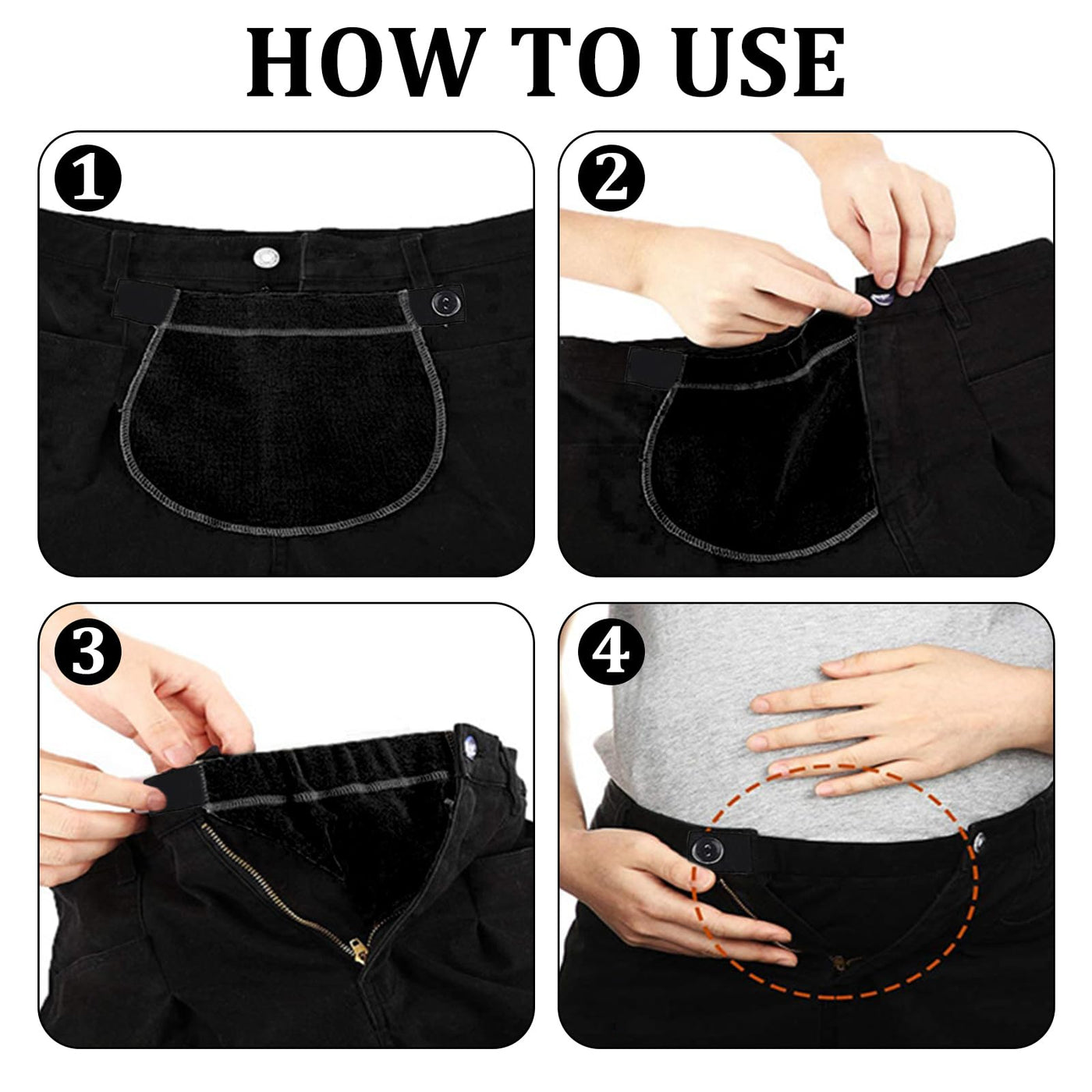 HOW TO USE

1

2

3

4