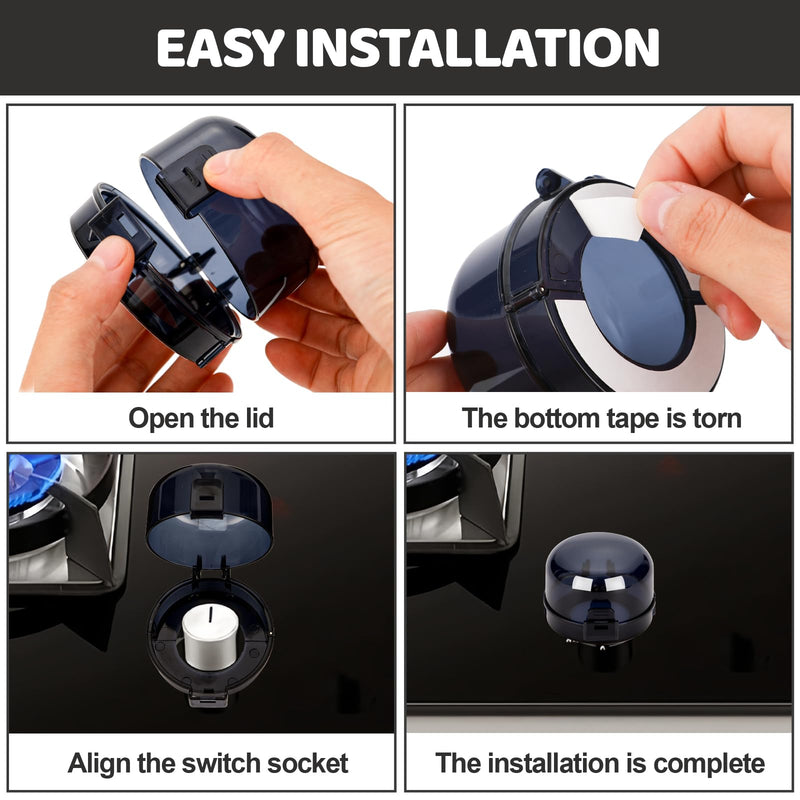 EASY INSTALLATION

Open the lid

The bottom tape is torn

Align the switch socket

The installation is complete