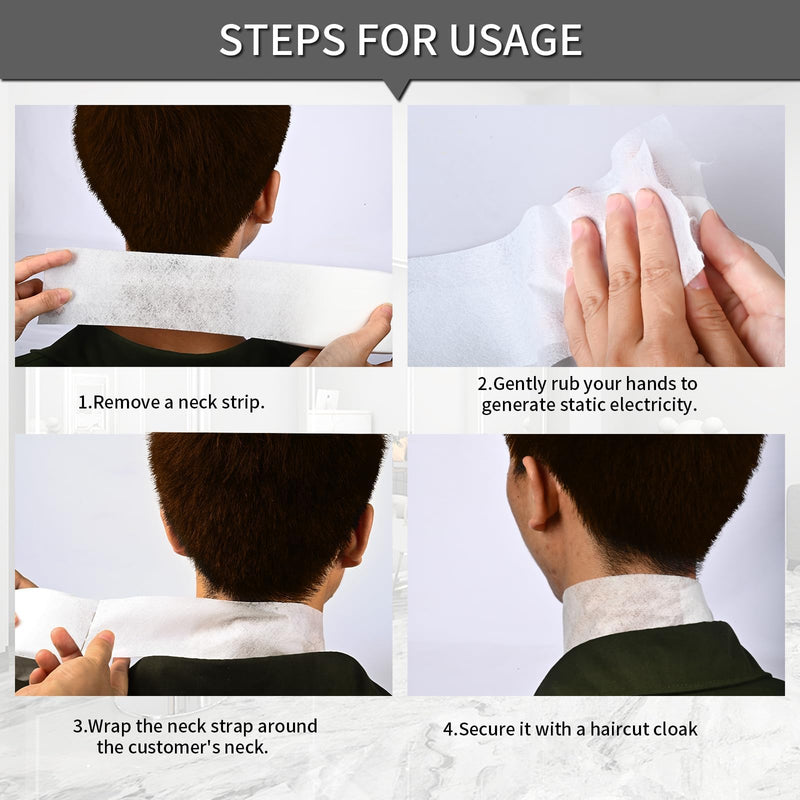 STEPS FOR USAGE

1.Remove a neck strip.

2.Gently rub your hands to generate static electricity.

3.Wrap the neck strap around the customer's neck.

4.Secure it with a haircut cloak