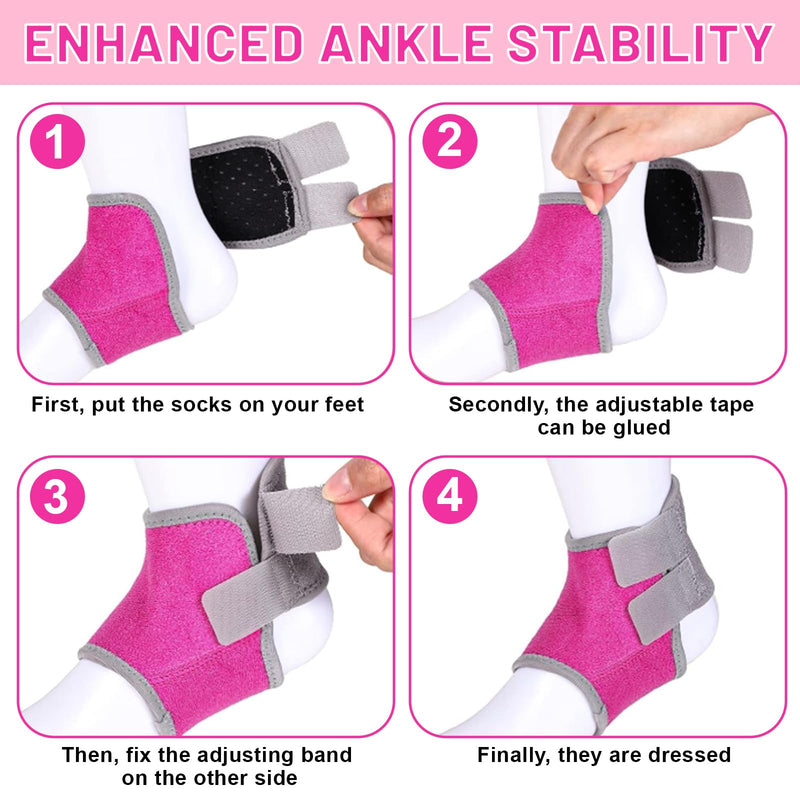 ENHANCED ANKLE STABILITY

1

First, put the socks on your feet

2

Secondly, the adjustable tape can be glued

3

Then, fix the adjusting band on the other side

4

Finally, they are dressed