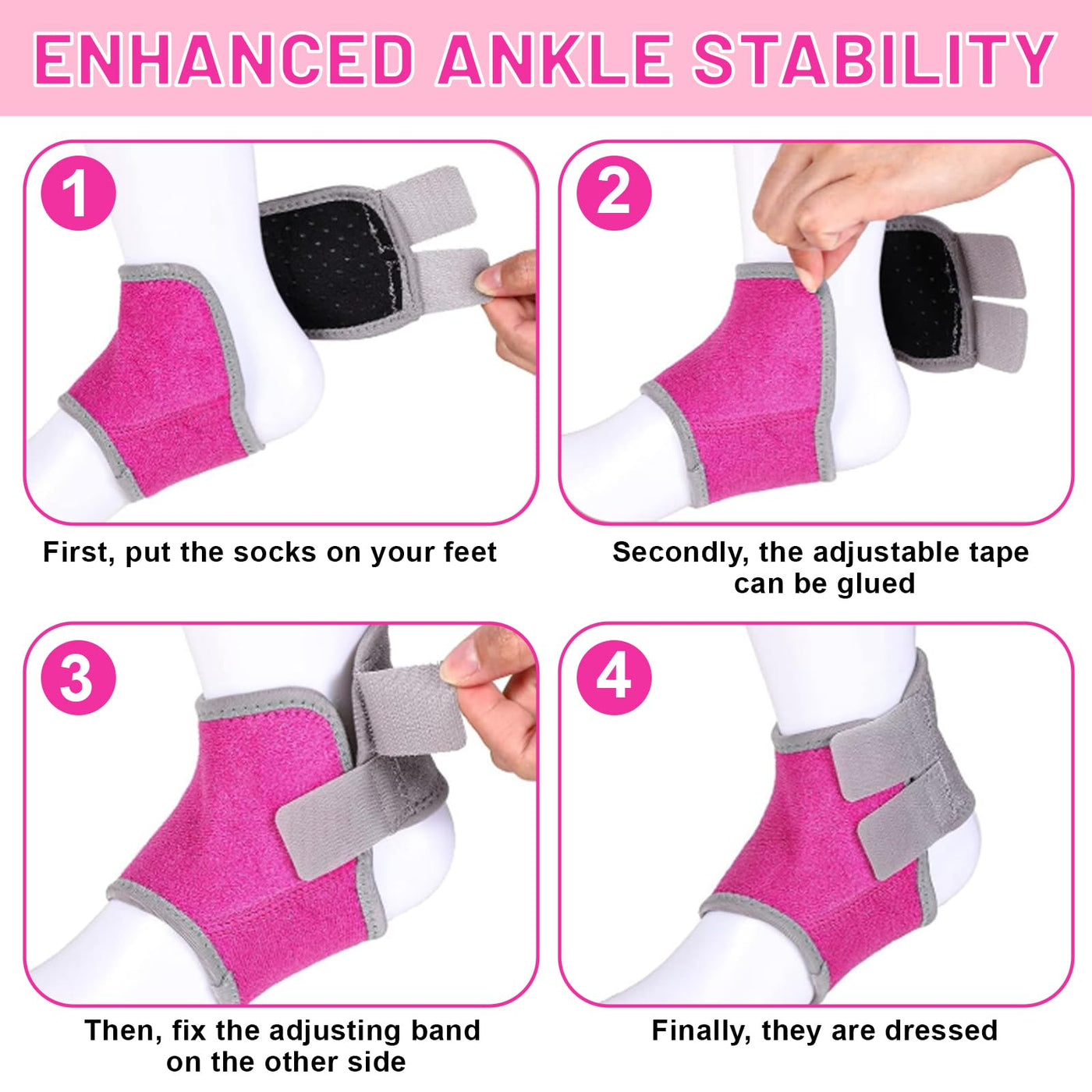 ENHANCED ANKLE STABILITY

1

First, put the socks on your feet

2

Secondly, the adjustable tape can be glued

3

Then, fix the adjusting band on the other side

4

Finally, they are dressed