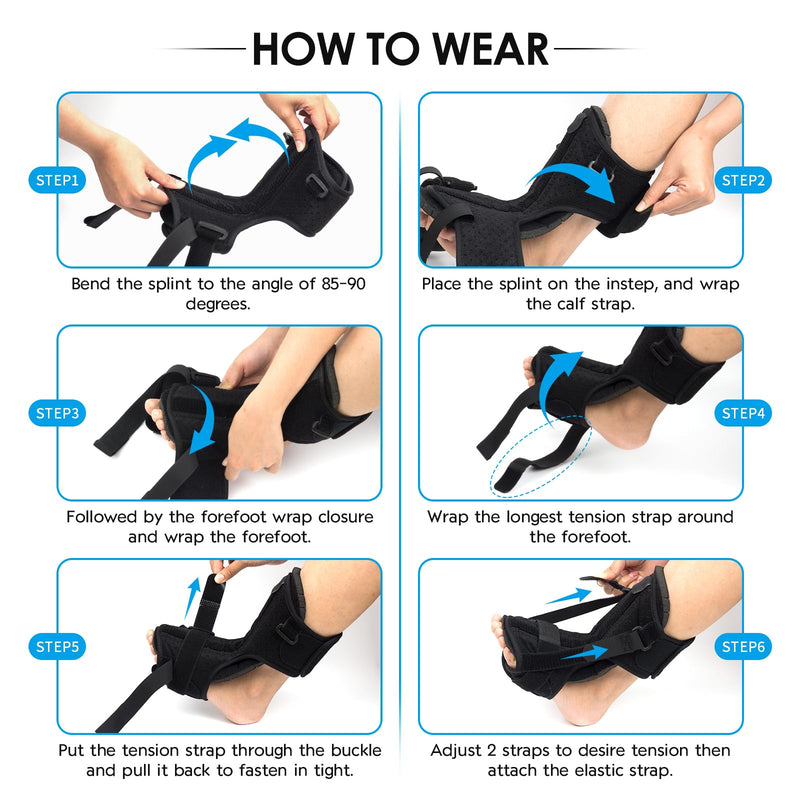 HOW TO WEAR

STEP1

Bend the splint to the angle of 85-90 degrees.

STEP2

Place the splint on the instep, and wrap the calf strap.

STEP3

Followed by the forefoot wrap closure and wrap the forefoot.

STEP4

Wrap the longest tension strap around the forefoot.

STEP5

Put the tension strap through the buckle and pull it back to fasten in tight.

STEP6

Adjust 2 straps to desire tension then attach the elastic strap.