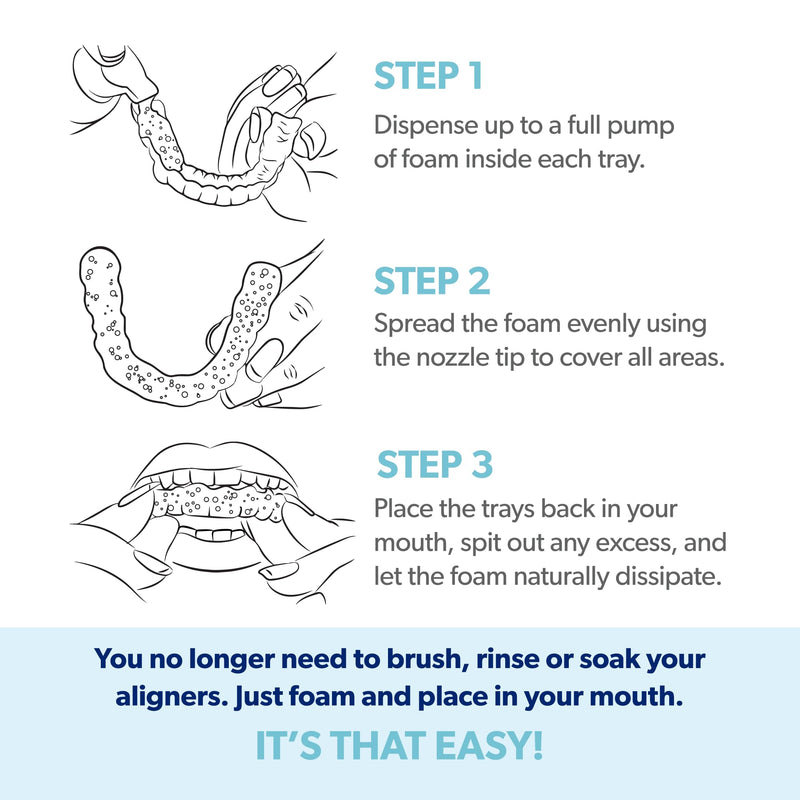 STEP 1
Dispense up to a full pump of foam inside each tray.

STEP 2
Spread the foam evenly using the nozzle tip to cover all areas.

STEP 3
Place the trays back in your mouth, spit out any excess, and let the foam naturally dissipate.

You no longer need to brush, rinse or soak your aligners. Just foam and place in your mouth.

IT'S THAT EASY!