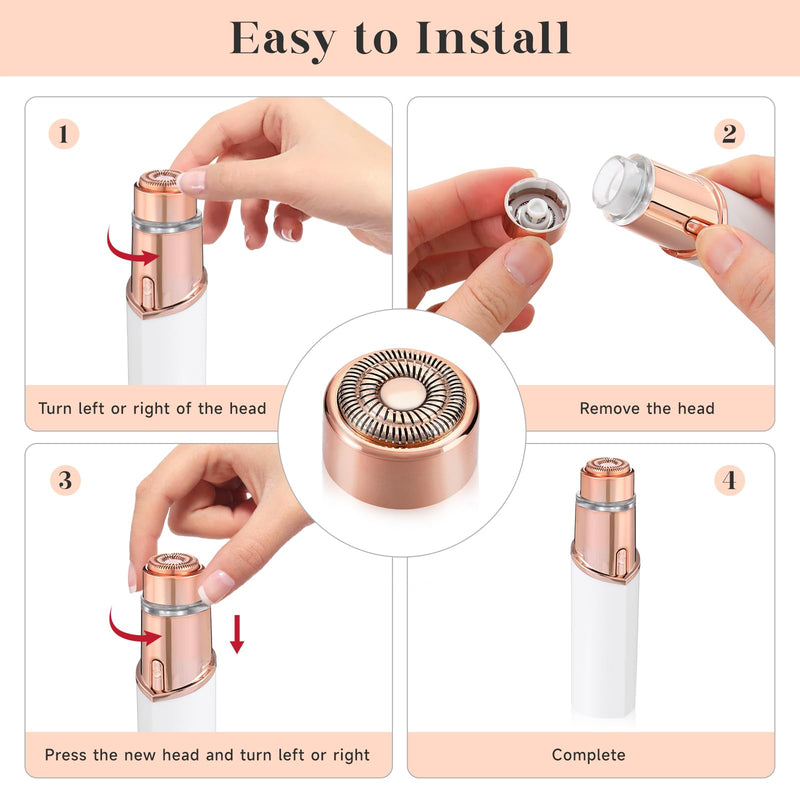 Easy to Install

1

Turn left or right of the head

2

Remove the head

3

Press the new head and turn left or right

4

Complete