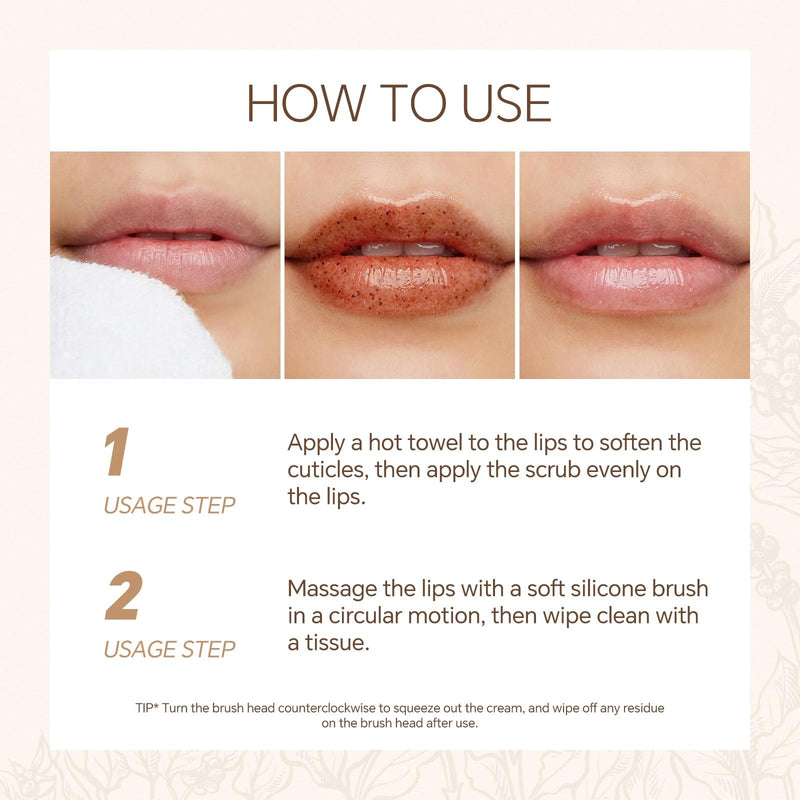 HOW TO USE

1
USAGE STEP

Apply a hot towel to the lips to soften the cuticles, then apply the scrub evenly on the lips.

2
USAGE STEP

Massage the lips with a soft silicone brush in a circular motion, then wipe clean with a tissue.

TIP* Turn the brush head counterclockwise to squeeze out the cream, and wipe off any residue on the brush head after use.