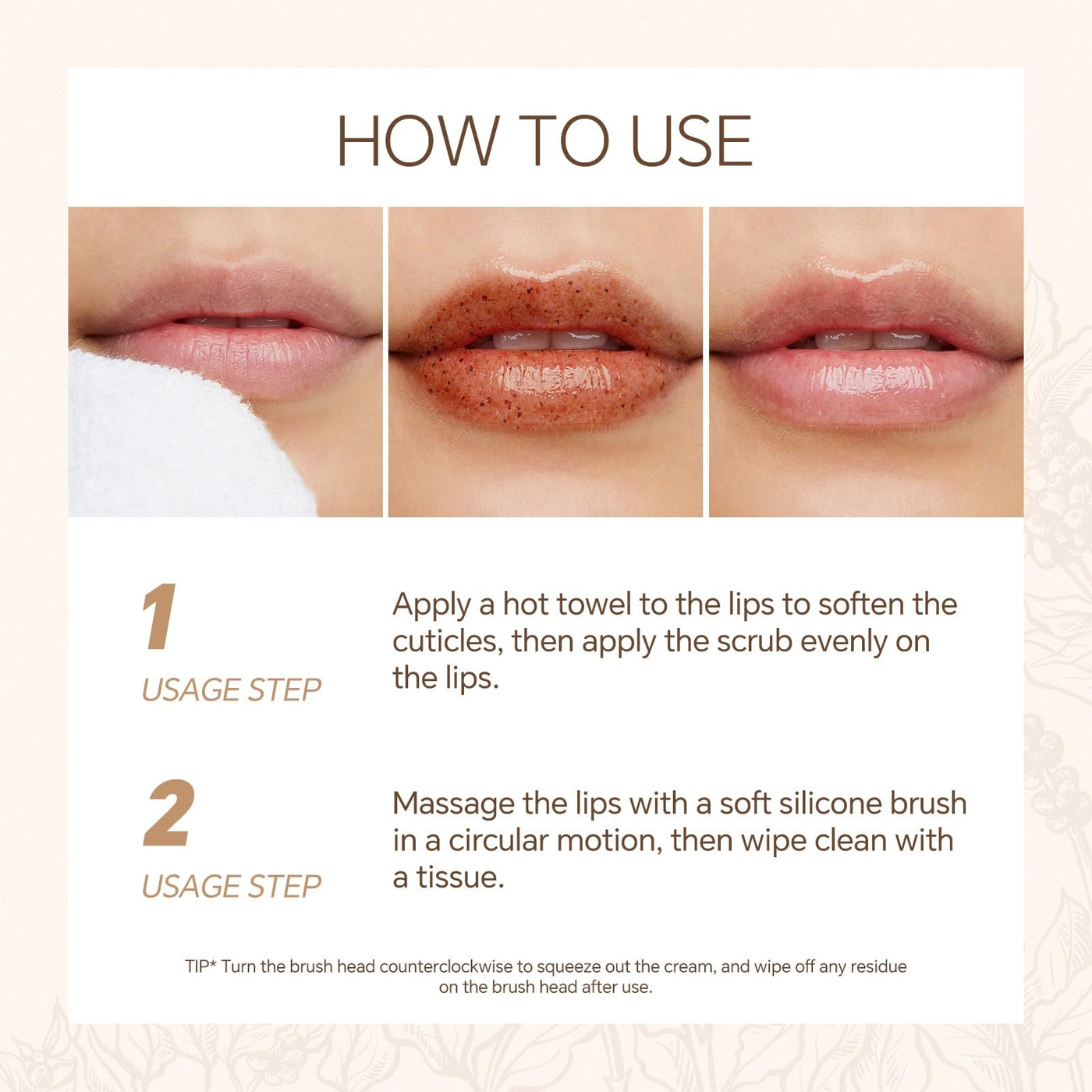 HOW TO USE

1

USAGE STEP

Apply a hot towel to the lips to soften the cuticles, then apply the scrub evenly on the lips.

2

USAGE STEP

Massage the lips with a soft silicone brush in a circular motion, then wipe clean with a tissue.

TIP* Turn the brush head counterclockwise to squeeze out the cream, and wipe off any residue on the brush head after use.