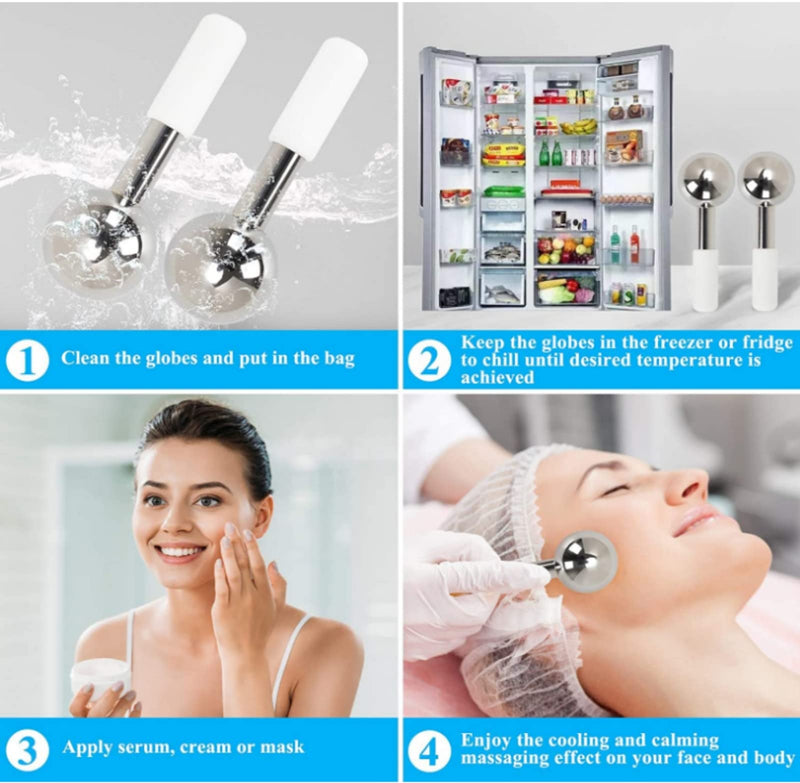 1 Clean the globes and put in the bag

2 Keep the globes in the freezer or fridge to chill until desired temperature is achieved

3 Apply serum, cream or mask

4 Enjoy the cooling and calming massaging effect on your face and body