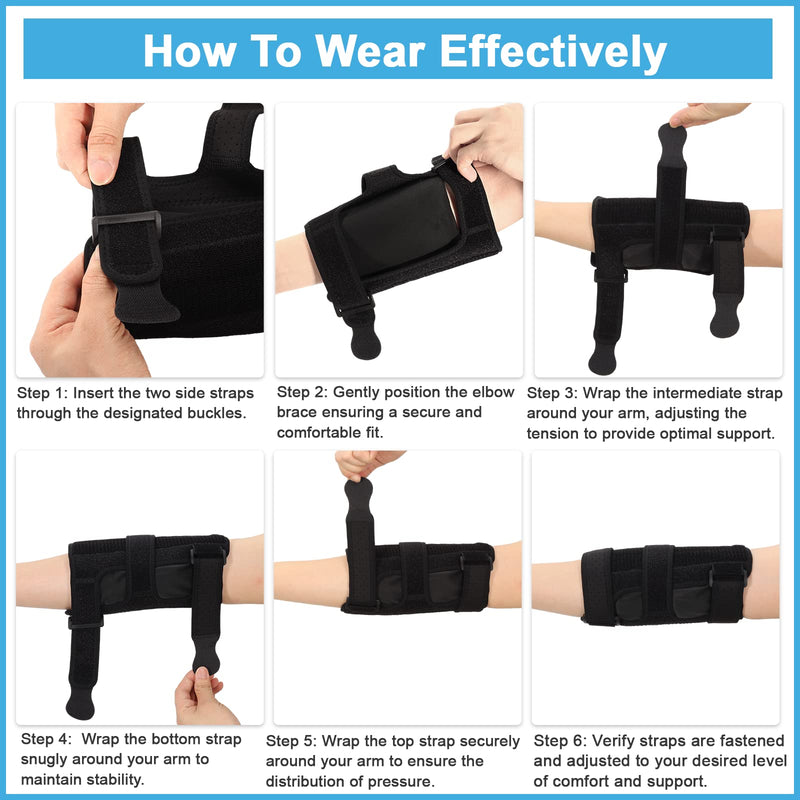 How To Wear Effectively

Step 1: Insert the two side straps through the designated buckles.

Step 2: Gently position the elbow brace ensuring a secure and comfortable fit.

Step 3: Wrap the intermediate strap around your arm, adjusting the tension to provide optimal support.

Step 4: Wrap the bottom strap snugly around your arm to maintain stability.

Step 5: Wrap the top strap securely around your arm to ensure the distribution of pressure.

Step 6: Verify straps are fastened and adjusted to your desired level of comfort and support.