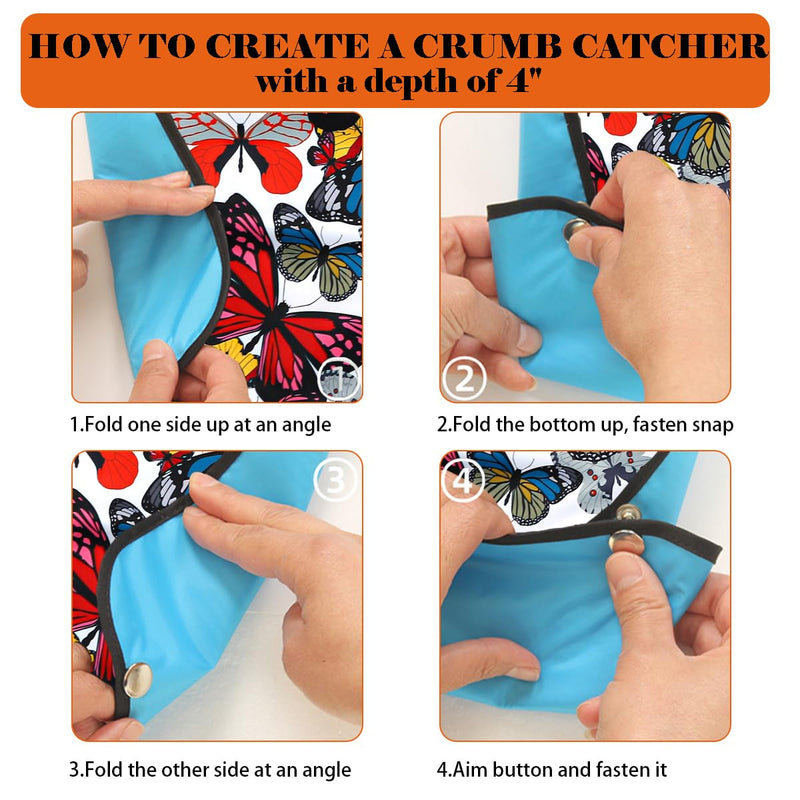 HOW TO CREATE A CRUMB CATCHER
with a depth of 4"

1

1.Fold one side up at an angle

2

2.Fold the bottom up, fasten snap

3

3.Fold the other side at an angle

4

4.Aim button and fasten it