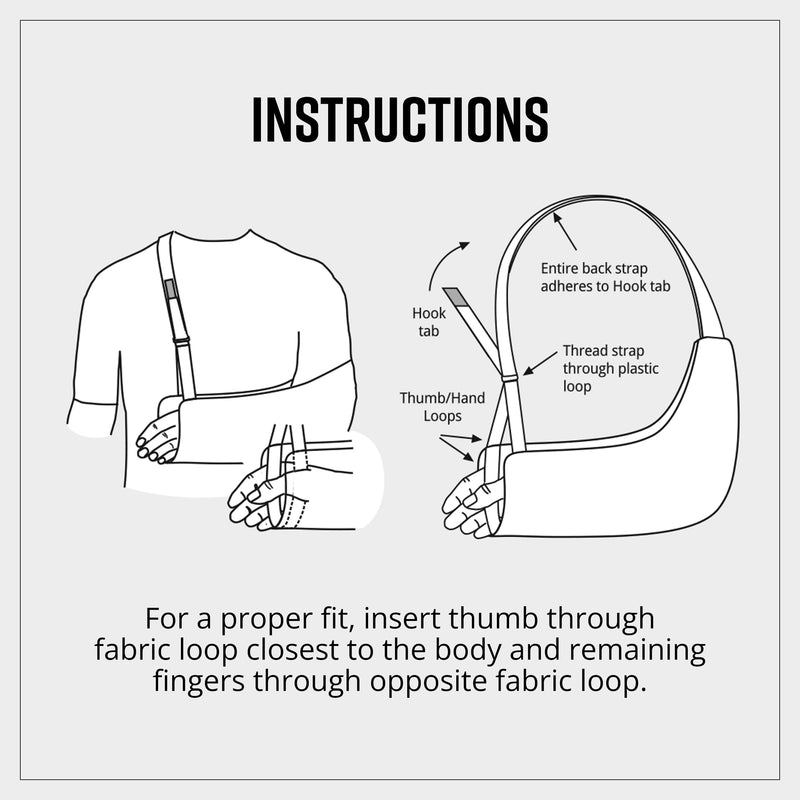 INSTRUCTIONS

Hook tab

Entire back strap adheres to Hook tab

Thread strap through plastic loop

Thumb/Hand Loops

For a proper fit, insert thumb through fabric loop closest to the body and remaining fingers through opposite fabric loop.