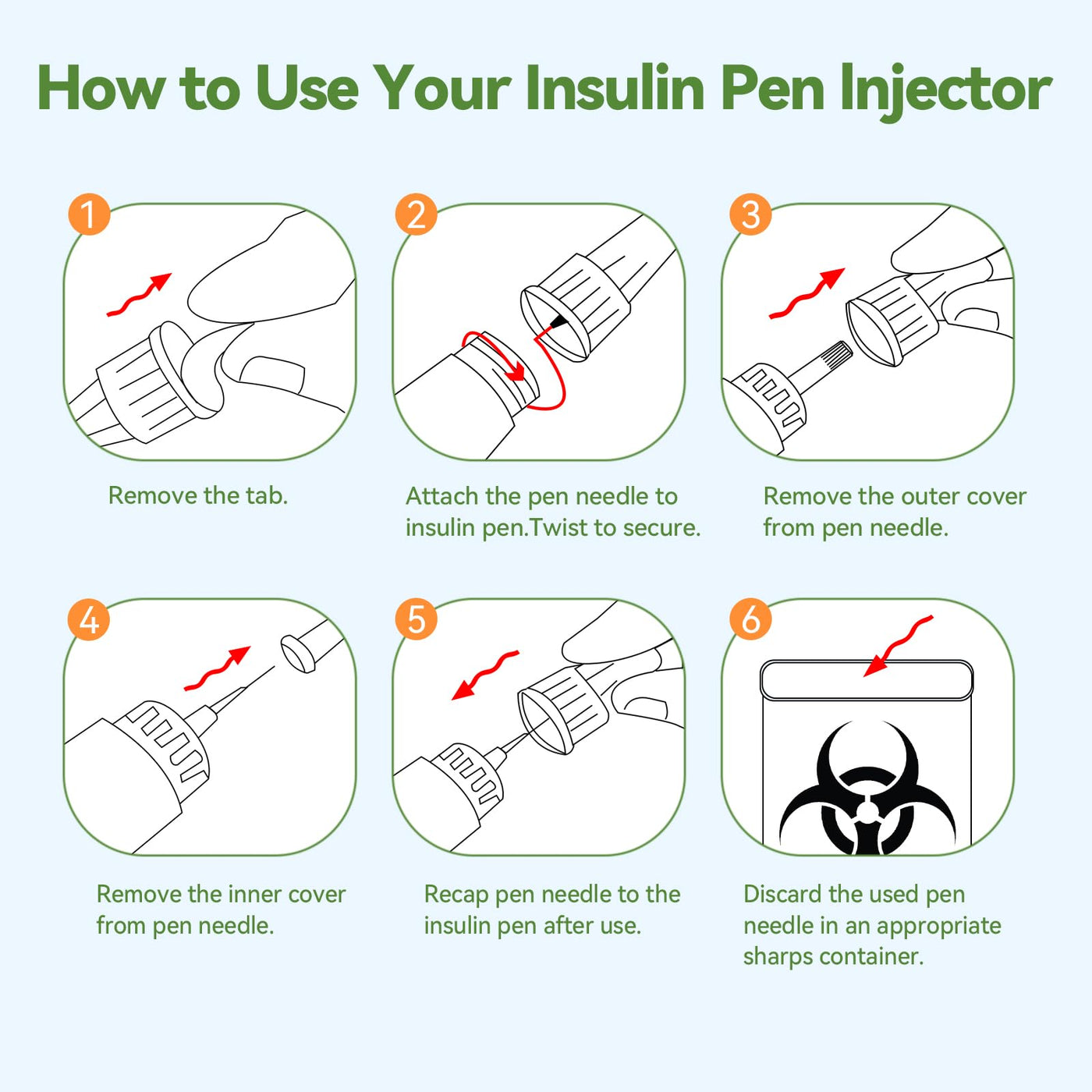 How to Use Your Insulin Pen Injector

1

Remove the tab.

2

Attach the pen needle to insulin pen.Twist to secure.

3

Remove the outer cover from pen needle.

4

Remove the inner cover from pen needle.

5

Recap pen needle to the insulin pen after use.

6

Discard the used pen needle in an appropriate sharps container.