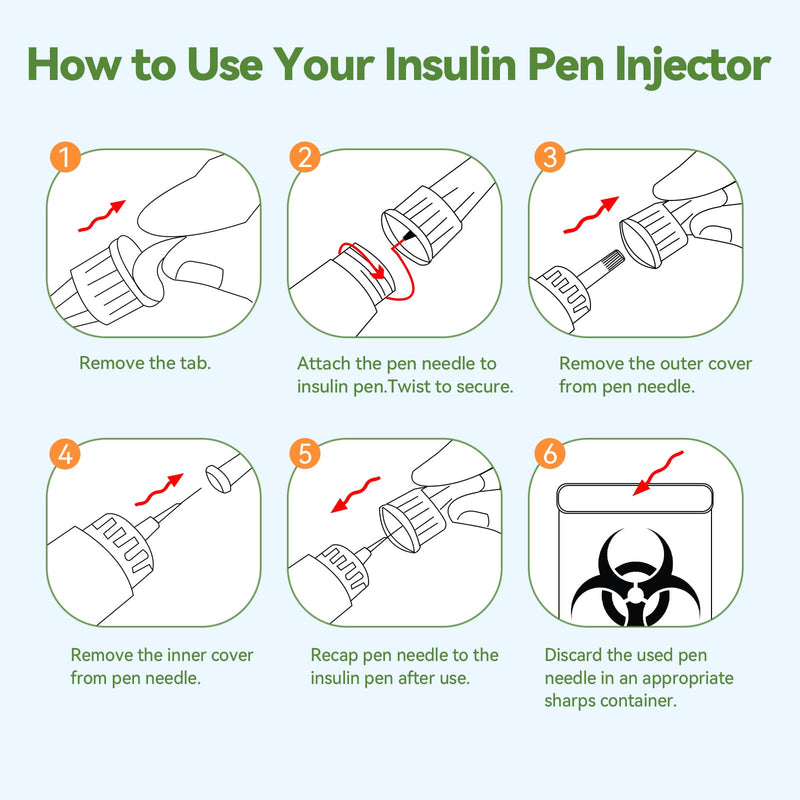 How to Use Your Insulin Pen Injector

1

Remove the tab.

2

Attach the pen needle to insulin pen.Twist to secure.

3

Remove the outer cover from pen needle.

4

Remove the inner cover from pen needle.

5

Recap pen needle to the insulin pen after use.

6

Discard the used pen needle in an appropriate sharps container.