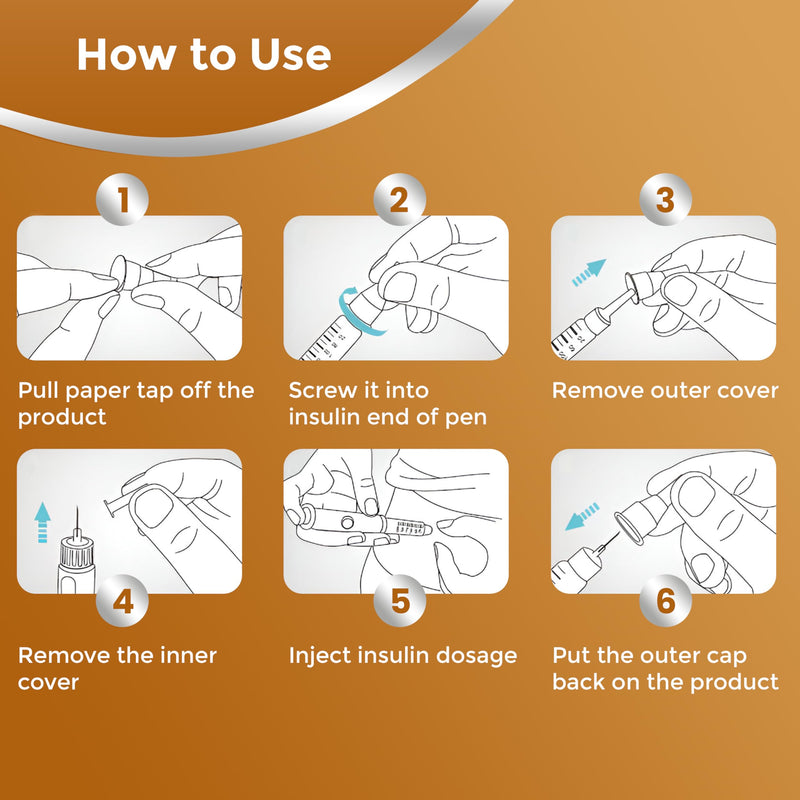 How to Use

1

Pull paper tap off the product

2

Screw it into insulin end of pen

3

Remove outer cover

4

Remove the inner cover

5

Inject insulin dosage

6

Put the outer cap back on the product