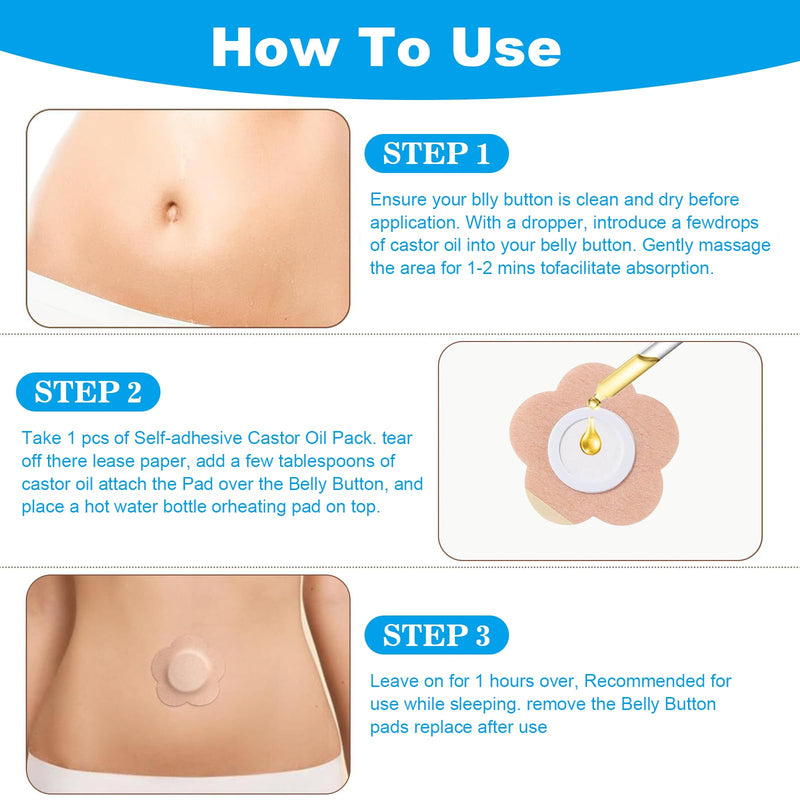 How To Use

STEP 1

Ensure your blly button is clean and dry before application. With a dropper, introduce a fewdrops of castor oil into your belly button. Gently massage the area for 1-2 mins tofacilitate absorption.

STEP 2

Take 1 pcs of Self-adhesive Castor Oil Pack. tear off there lease paper, add a few tablespoons of castor oil attach the Pad over the Belly Button, and place a hot water bottle orheating pad on top.

STEP 3

Leave on for 1 hours over, Recommended for use while sleeping. remove the Belly Button pads replace after use