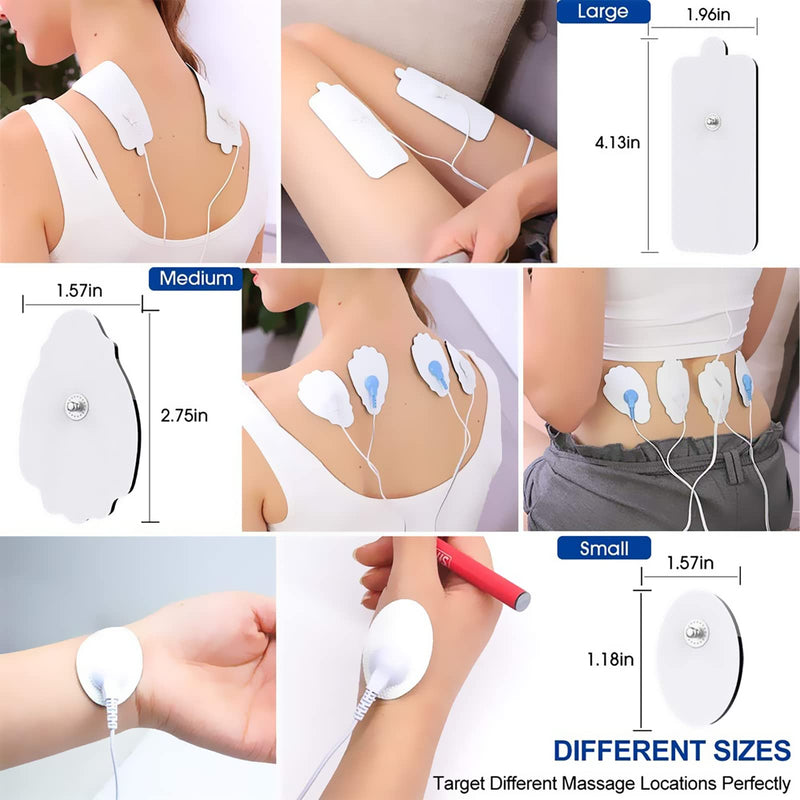 Large
1.96in
4.13in

Medium
1.57in
2.75in

Small
1.57in
1.18in

DIFFERENT SIZES
Target Different Massage Locations Perfectly