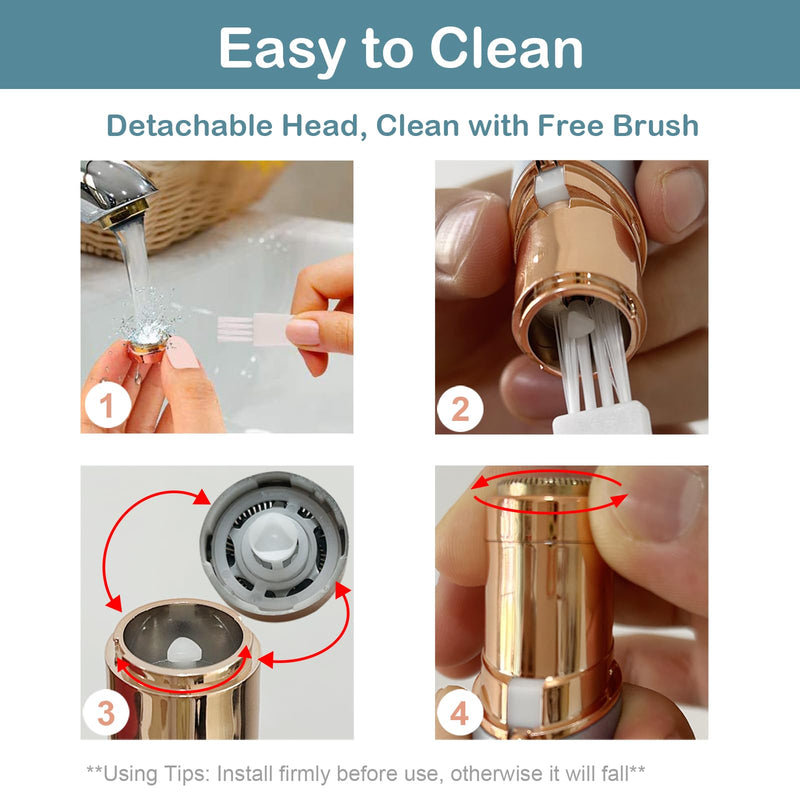 Easy to Clean

Detachable Head, Clean with Free Brush

1

2

3

4

**Using Tips: Install firmly before use, otherwise it will fall**