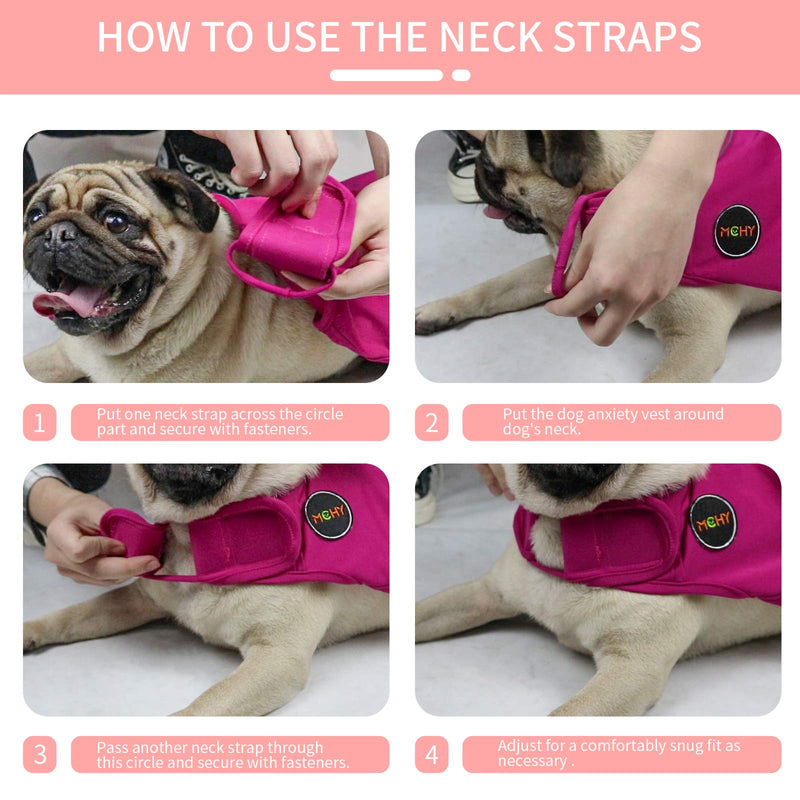 HOW TO USE THE NECK STRAPS

MCHY

1 Put one neck strap across the circle part and secure with fasteners.

2 Put the dog anxiety vest around dog's neck.

MCHY

MCHY

3 Pass another neck strap through this circle and secure with fasteners.

4 Adjust for a comfortably snug fit as necessary .