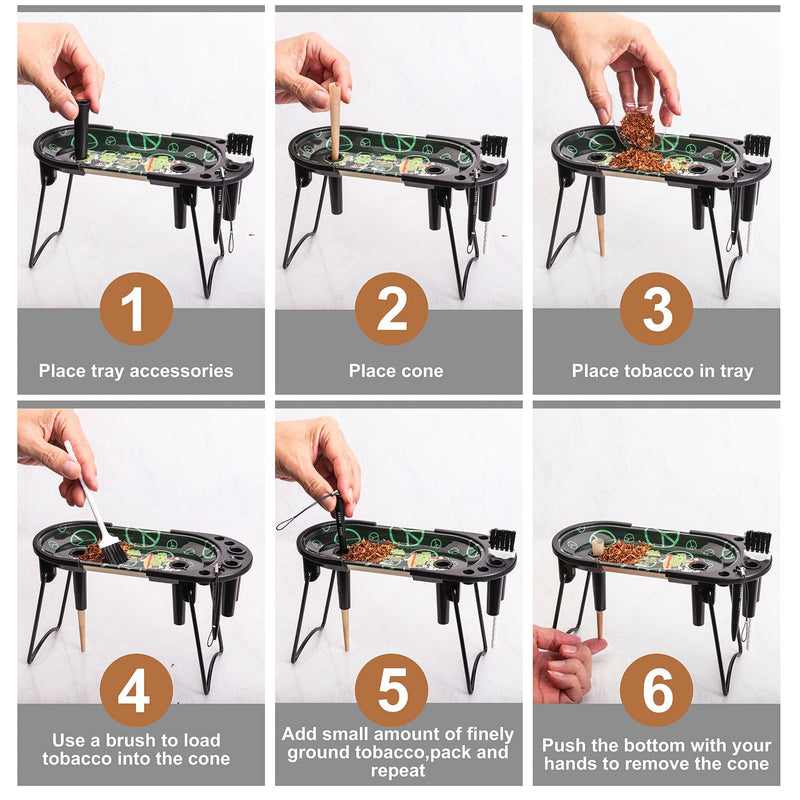 1
Place tray accessories

2
Place cone

3
Place tobacco in tray

4
Use a brush to load tobacco into the cone

5
Add small amount of finely ground tobacco,pack and repeat

6
Push the bottom with your hands to remove the cone