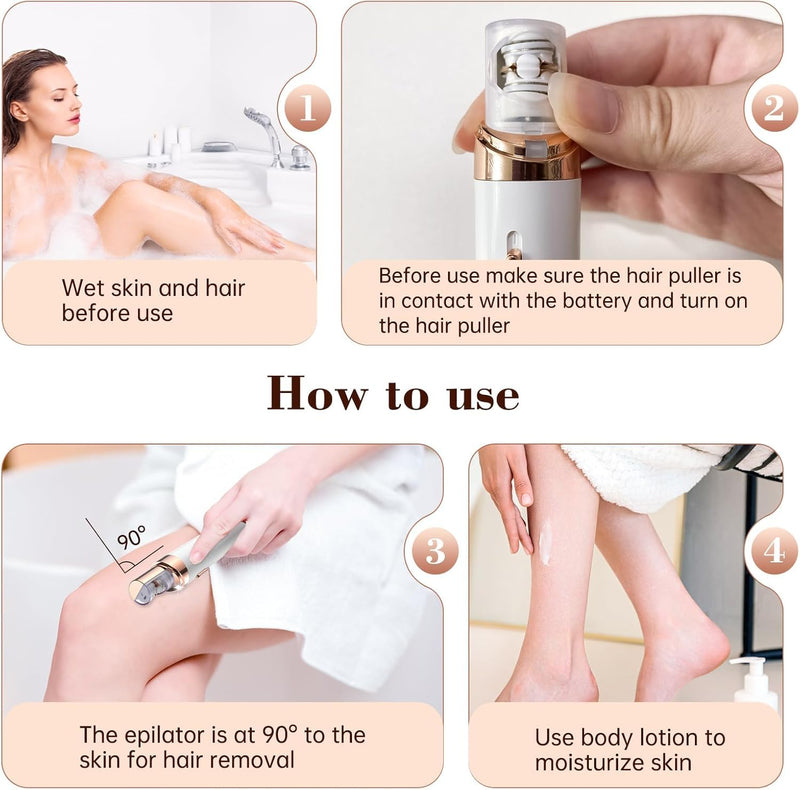 1

Wet skin and hair before use

2

Before use make sure the hair puller is in contact with the battery and turn on the hair puller

How to use

90°

3

The epilator is at 90° to the skin for hair removal

4

Use body lotion to moisturize skin