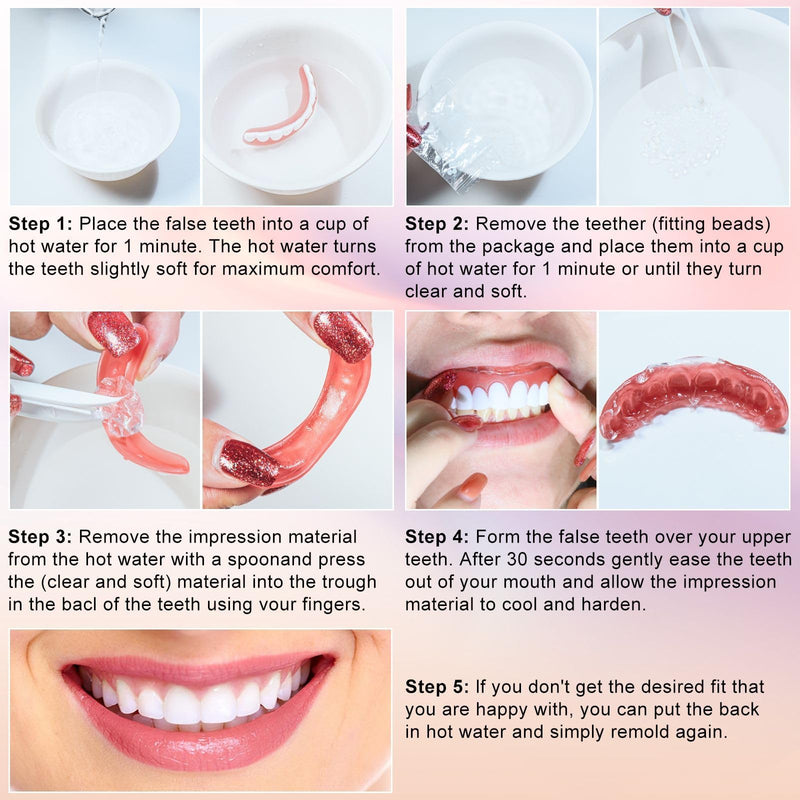 **Step 1:** Place the false teeth into a cup of hot water for 1 minute. The hot water turns the teeth slightly soft for maximum comfort.

**Step 2:** Remove the teether (fitting beads) from the package and place them into a cup of hot water for 1 minute or until they turn clear and soft.

**Step 3:** Remove the impression material from the hot water with a spoonand press the (clear and soft) material into the trough in the bacl of the teeth using vour fingers.

**Step 4:** Form the false teeth over your upper teeth. After 30 seconds gently ease the teeth out of your mouth and allow the impression material to cool and harden.

**Step 5:** If you don't get the desired fit that you are happy with, you can put the back in hot water and simply remold again.