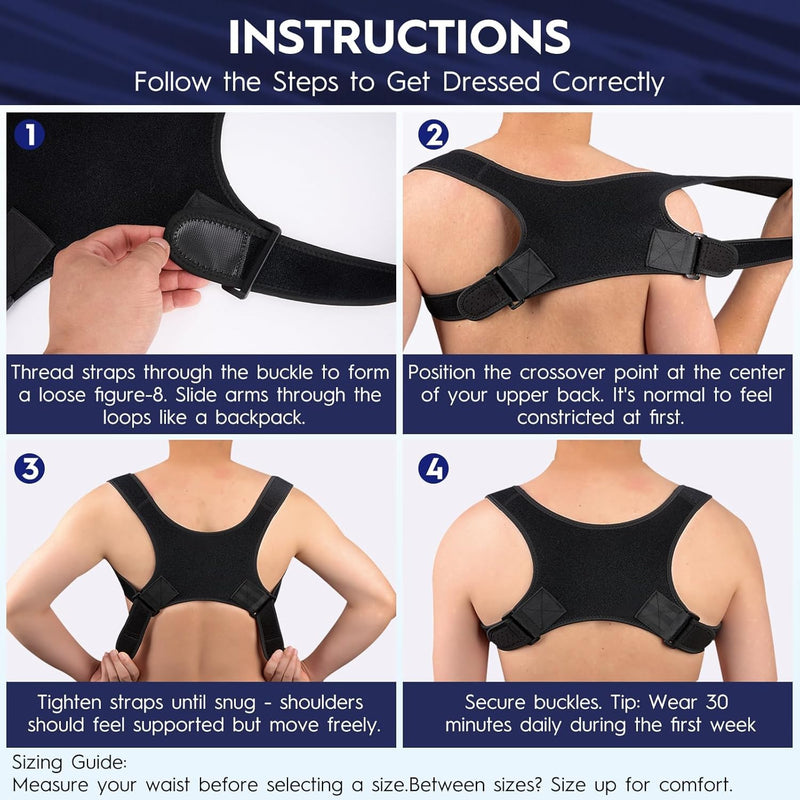 INSTRUCTIONS
Follow the Steps to Get Dressed Correctly

1

Thread straps through the buckle to form a loose figure-8. Slide arms through the loops like a backpack.

2

Position the crossover point at the center of your upper back. It's normal to feel constricted at first.

3

Tighten straps until snug - shoulders should feel supported but move freely.

4

Secure buckles. Tip: Wear 30 minutes daily during the first week

Sizing Guide:
Measure your waist before selecting a size.Between sizes? Size up for comfort.