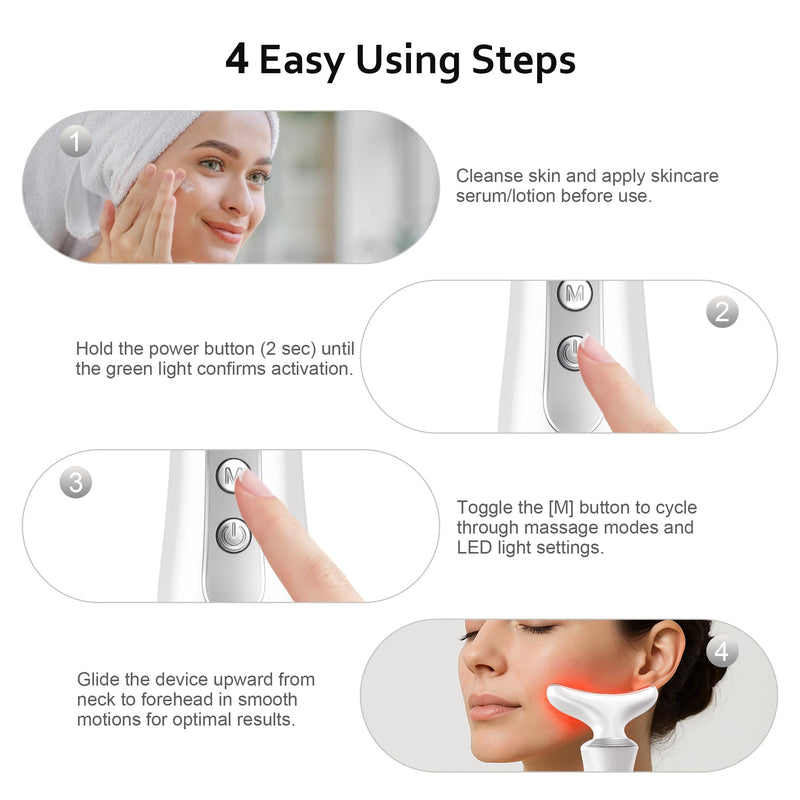 4 Easy Using Steps

1

Cleanse skin and apply skincare serum/lotion before use.

M

2

Hold the power button (2 sec) until the green light confirms activation.

3

M

Toggle the [M] button to cycle through massage modes and LED light settings.

4

Glide the device upward from neck to forehead in smooth motions for optimal results.