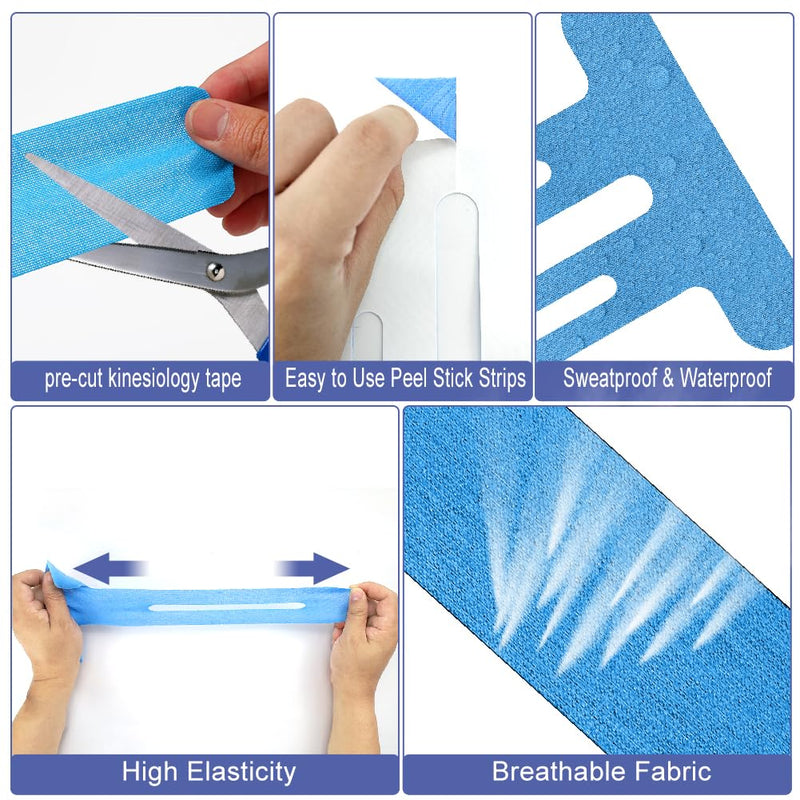 pre-cut kinesiology tape

Easy to Use Peel Stick Strips

Sweatproof & Waterproof

High Elasticity

Breathable Fabric