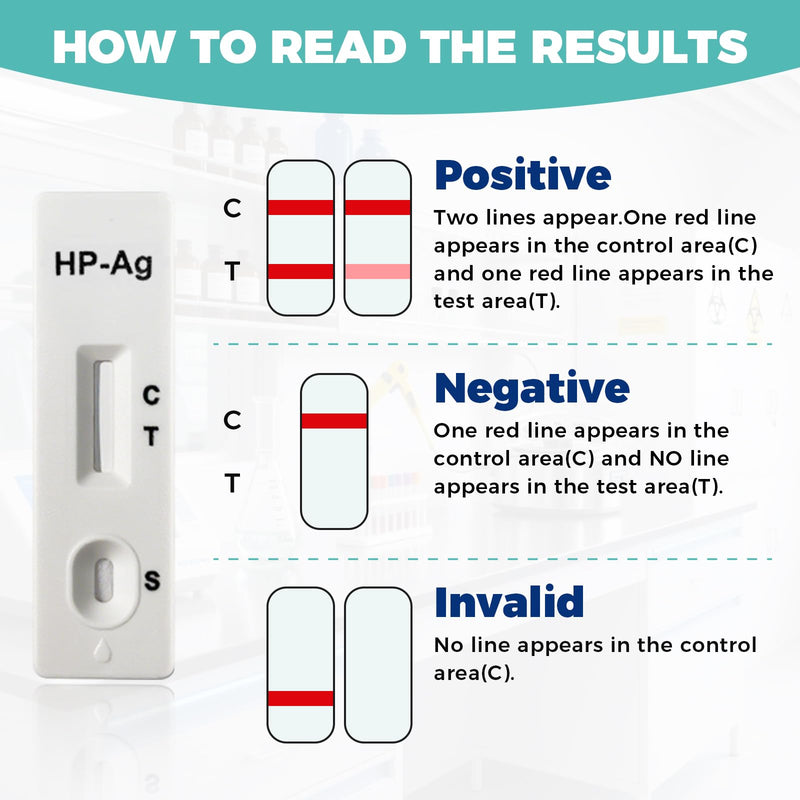 HOW TO READ THE RESULTS

HP-Ag

C

T

S

C

T

Positive

Two lines appear.One red line appears in the control area(C) and one red line appears in the test area(T).

C

T

Negative

One red line appears in the control area(C) and NO line appears in the test area(T).

Invalid

No line appears in the control area(C).