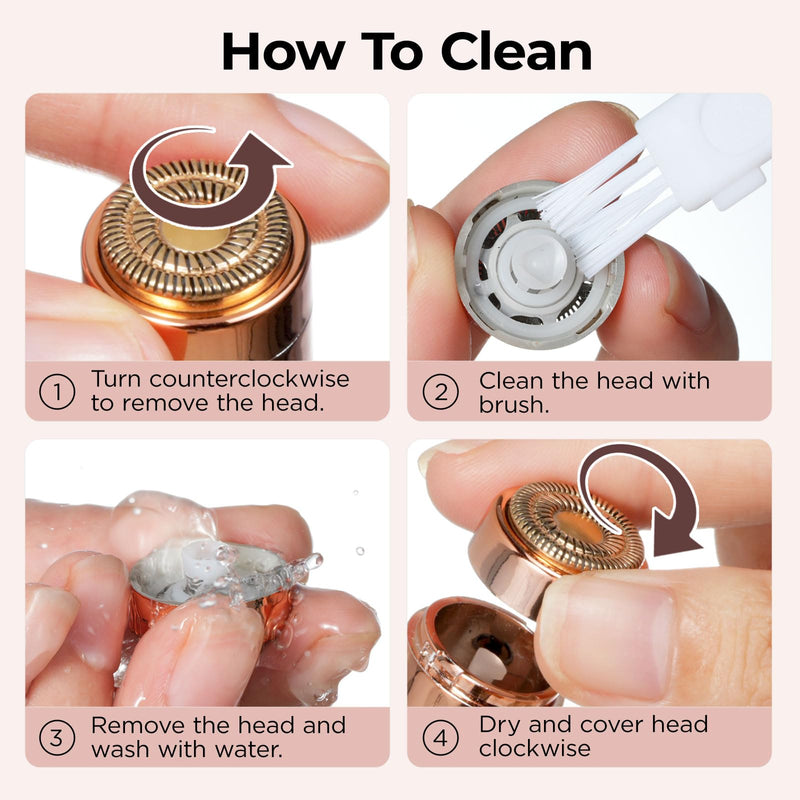 How To Clean

① Turn counterclockwise to remove the head.

② Clean the head with brush.

③ Remove the head and wash with water.

④ Dry and cover head clockwise