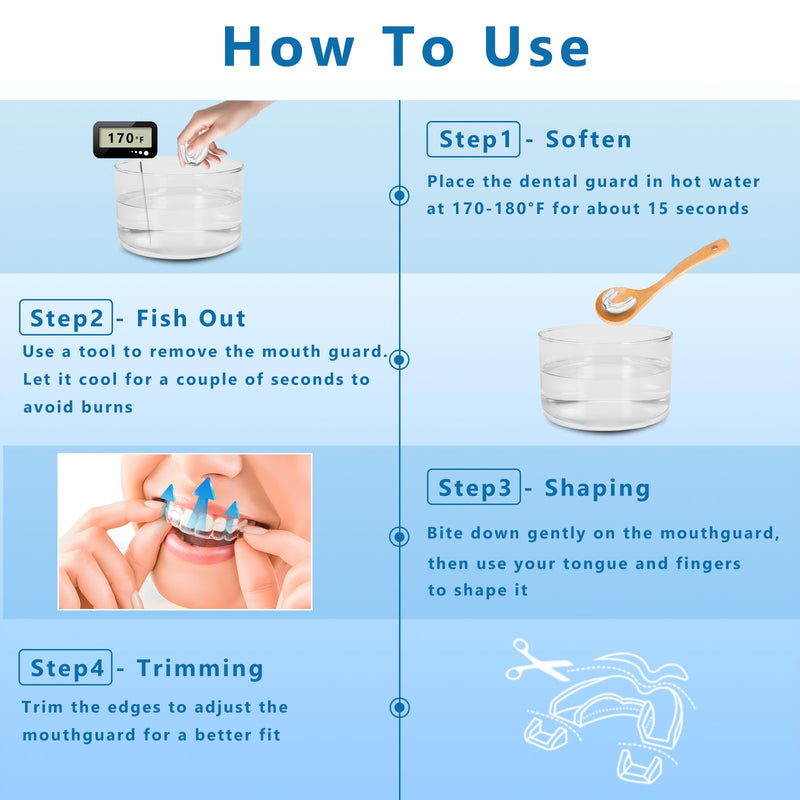 How To Use

170°F

Step1 - Soften
Place the dental guard in hot water at 170-180°F for about 15 seconds

Step2 - Fish Out
Use a tool to remove the mouth guard. Let it cool for a couple of seconds to avoid burns

Step3 - Shaping
Bite down gently on the mouthguard, then use your tongue and fingers to shape it

Step4 - Trimming
Trim the edges to adjust the mouthguard for a better fit