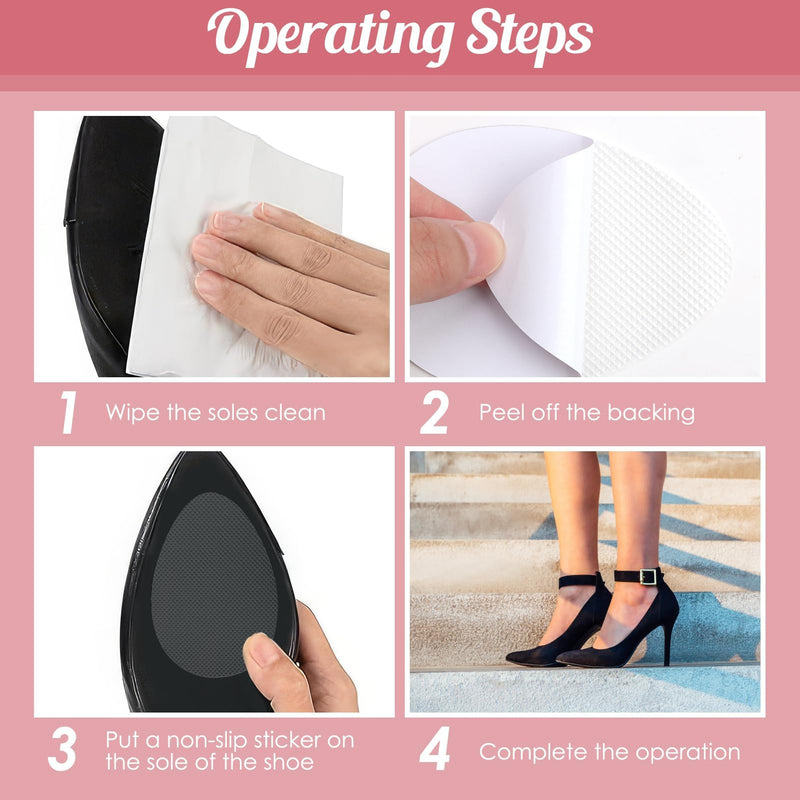 Operating Steps

1 Wipe the soles clean

2 Peel off the backing

3 Put a non-slip sticker on the sole of the shoe

4 Complete the operation