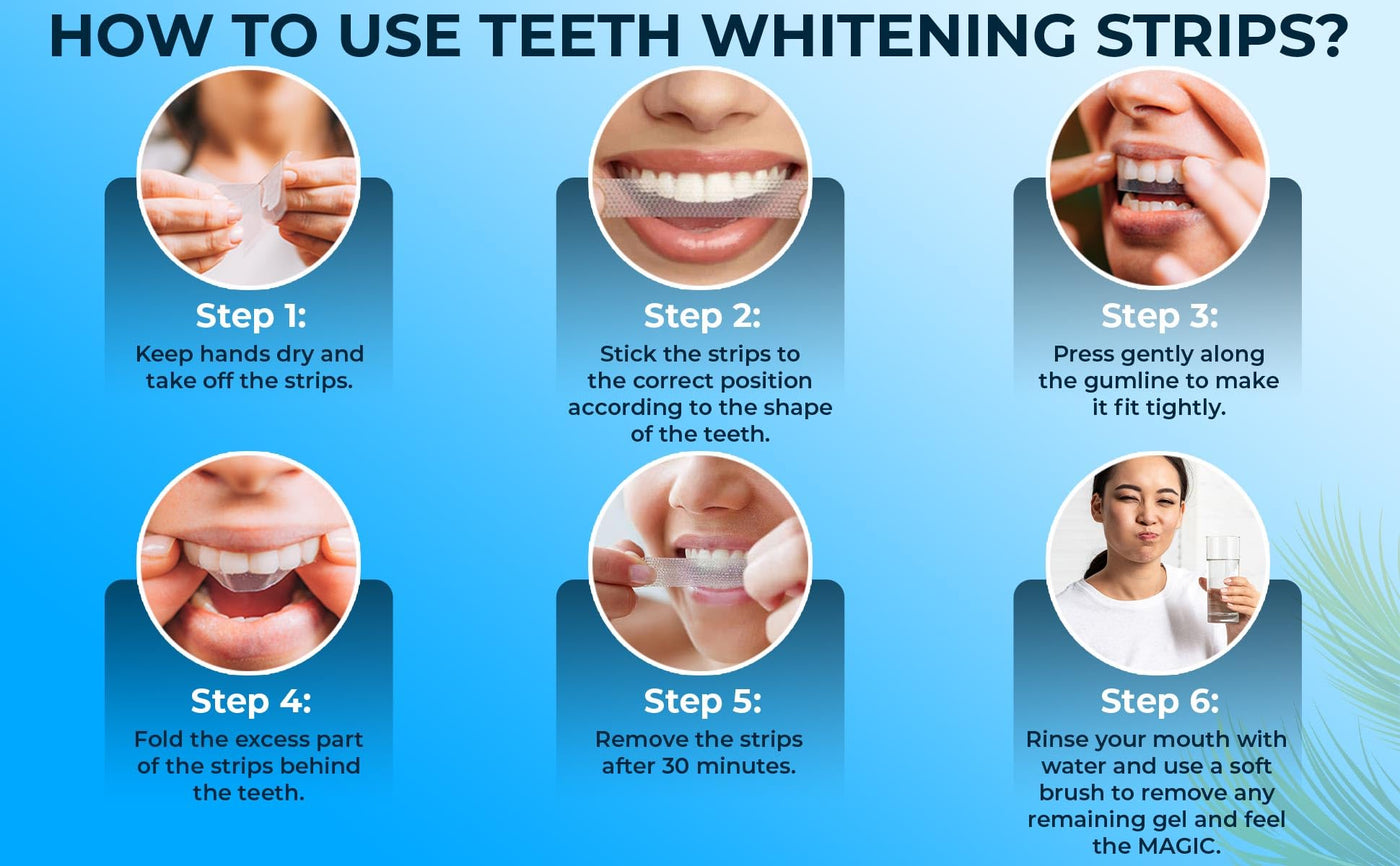 HOW TO USE TEETH WHITENING STRIPS?

Step 1:
Keep hands dry and take off the strips.

Step 2:
Stick the strips to the correct position according to the shape of the teeth.

Step 3:
Press gently along the gumline to make it fit tightly.

Step 4:
Fold the excess part of the strips behind the teeth.

Step 5:
Remove the strips after 30 minutes.

Step 6:
Rinse your mouth with water and use a soft brush to remove any remaining gel and feel the MAGIC.