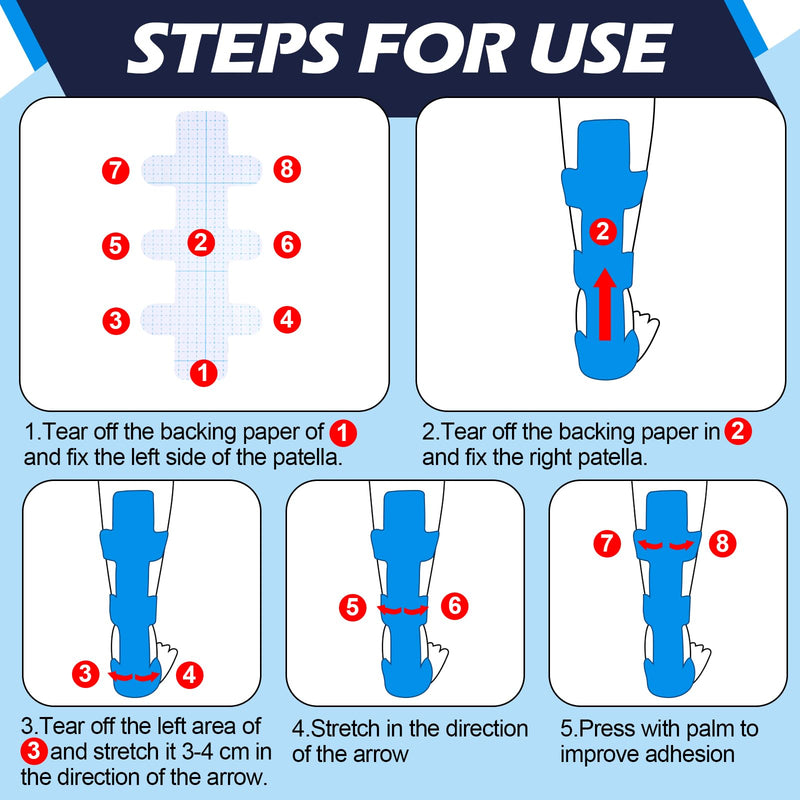 STEPS FOR USE

7
8
5
2
6
3
4
1

2

1.Tear off the backing paper of 1 and fix the left side of the patella.

2.Tear off the backing paper in 2 and fix the right patella.

3
4

5
6

7
8

3.Tear off the left area of 3 and stretch it 3-4 cm in the direction of the arrow.

4.Stretch in the direction of the arrow

5.Press with palm to improve adhesion