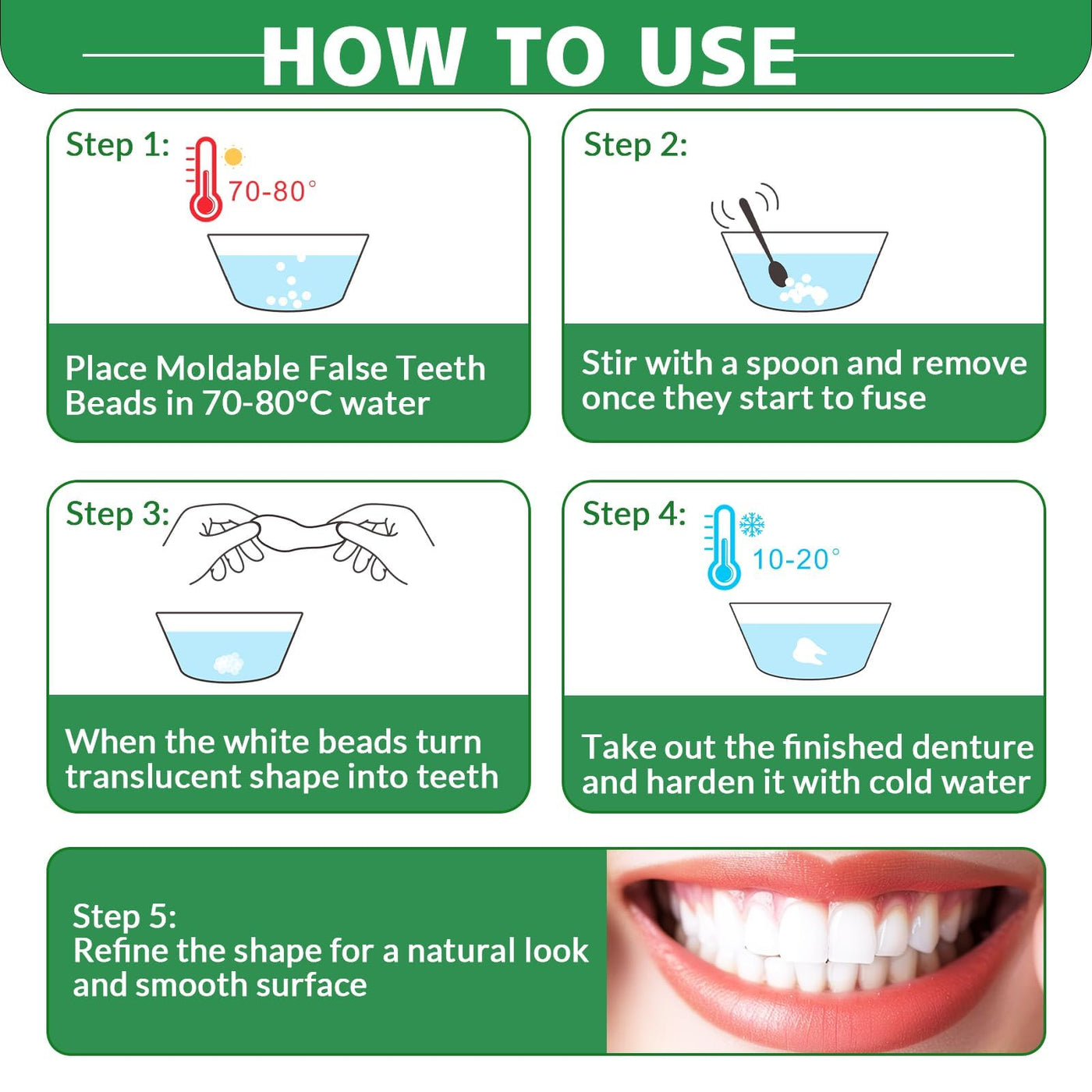 HOW TO USE

Step 1:

70-80°

Place Moldable False Teeth Beads in 70-80°C water

Step 2:

Stir with a spoon and remove once they start to fuse

Step 3:

When the white beads turn translucent shape into teeth

Step 4:

10-20°

Take out the finished denture and harden it with cold water

Step 5:
Refine the shape for a natural look and smooth surface