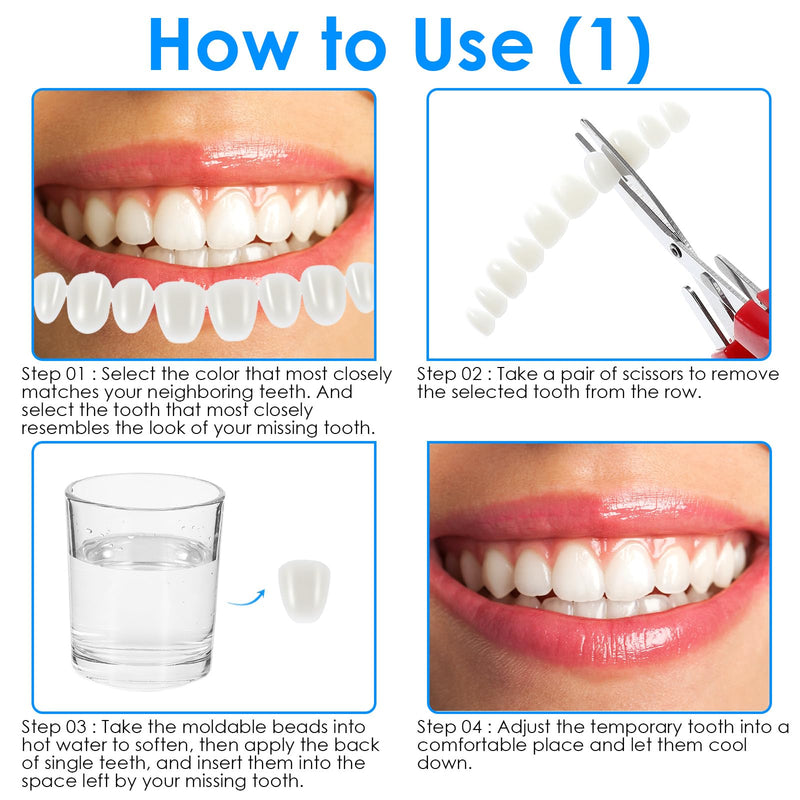 How to Use (1)

Step 01 : Select the color that most closely matches your neighboring teeth. And select the tooth that most closely resembles the look of your missing tooth.

Step 02 : Take a pair of scissors to remove the selected tooth from the row.

Step 03 : Take the moldable beads into hot water to soften, then apply the back of single teeth, and insert them into the space left by your missing tooth.

Step 04 : Adjust the temporary tooth into a comfortable place and let them cool down.