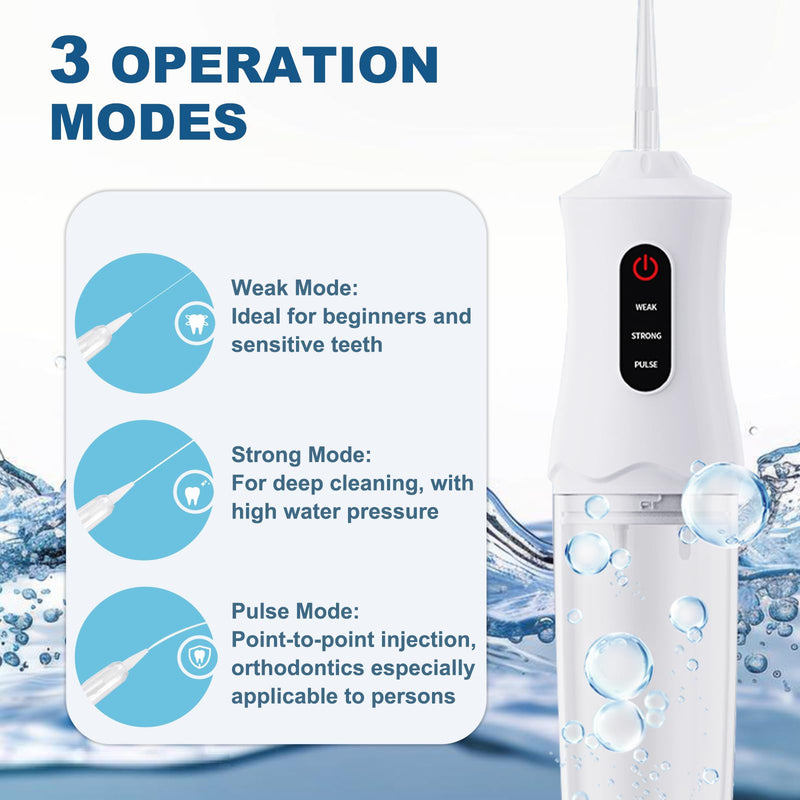 3 OPERATION MODES

Weak Mode:
Ideal for beginners and sensitive teeth

Strong Mode:
For deep cleaning, with high water pressure

Pulse Mode:
Point-to-point injection, orthodontics especially applicable to persons

WEAK
STRONG
PULSE