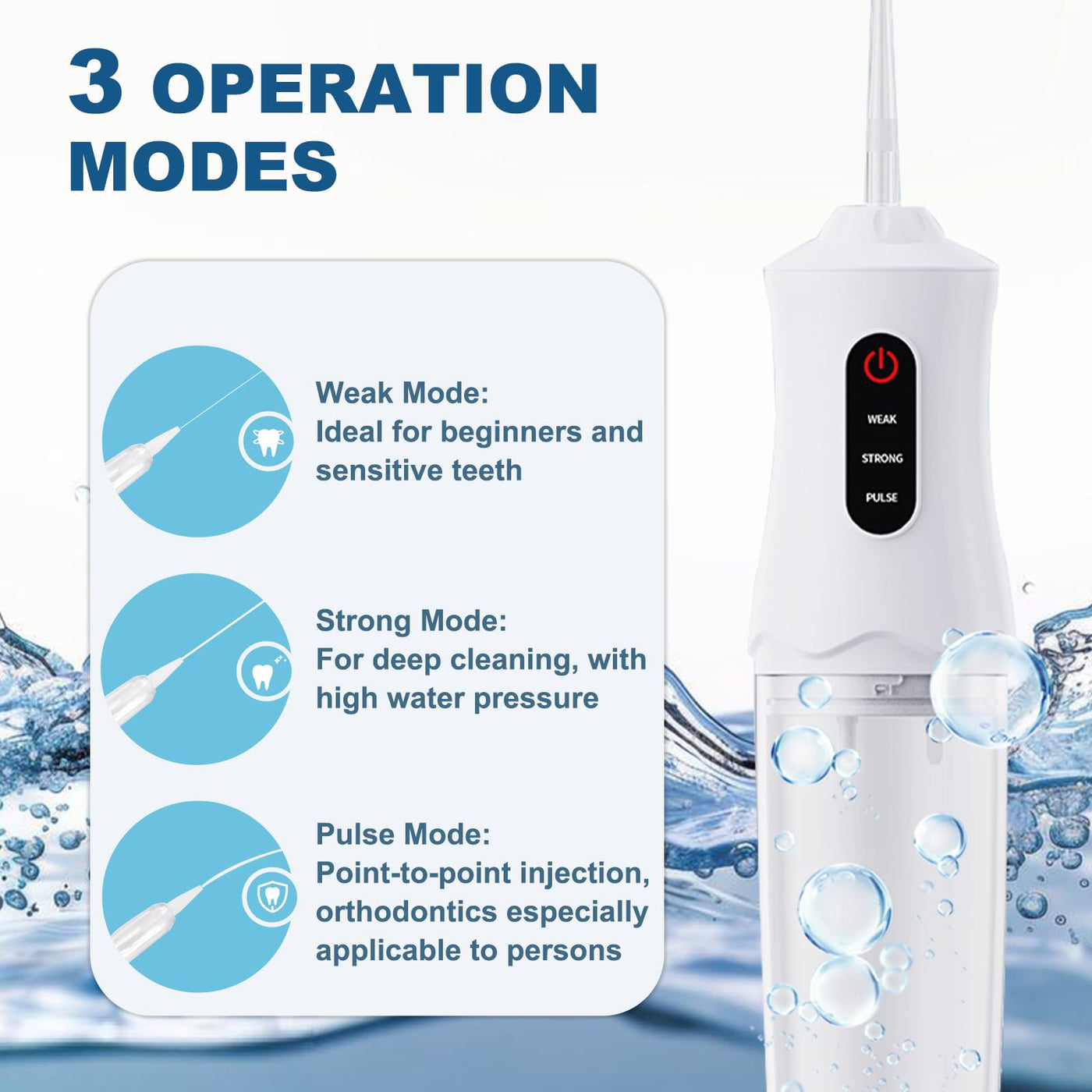 3 OPERATION MODES

Weak Mode:
Ideal for beginners and sensitive teeth

Strong Mode:
For deep cleaning, with high water pressure

Pulse Mode:
Point-to-point injection, orthodontics especially applicable to persons

WEAK
STRONG
PULSE