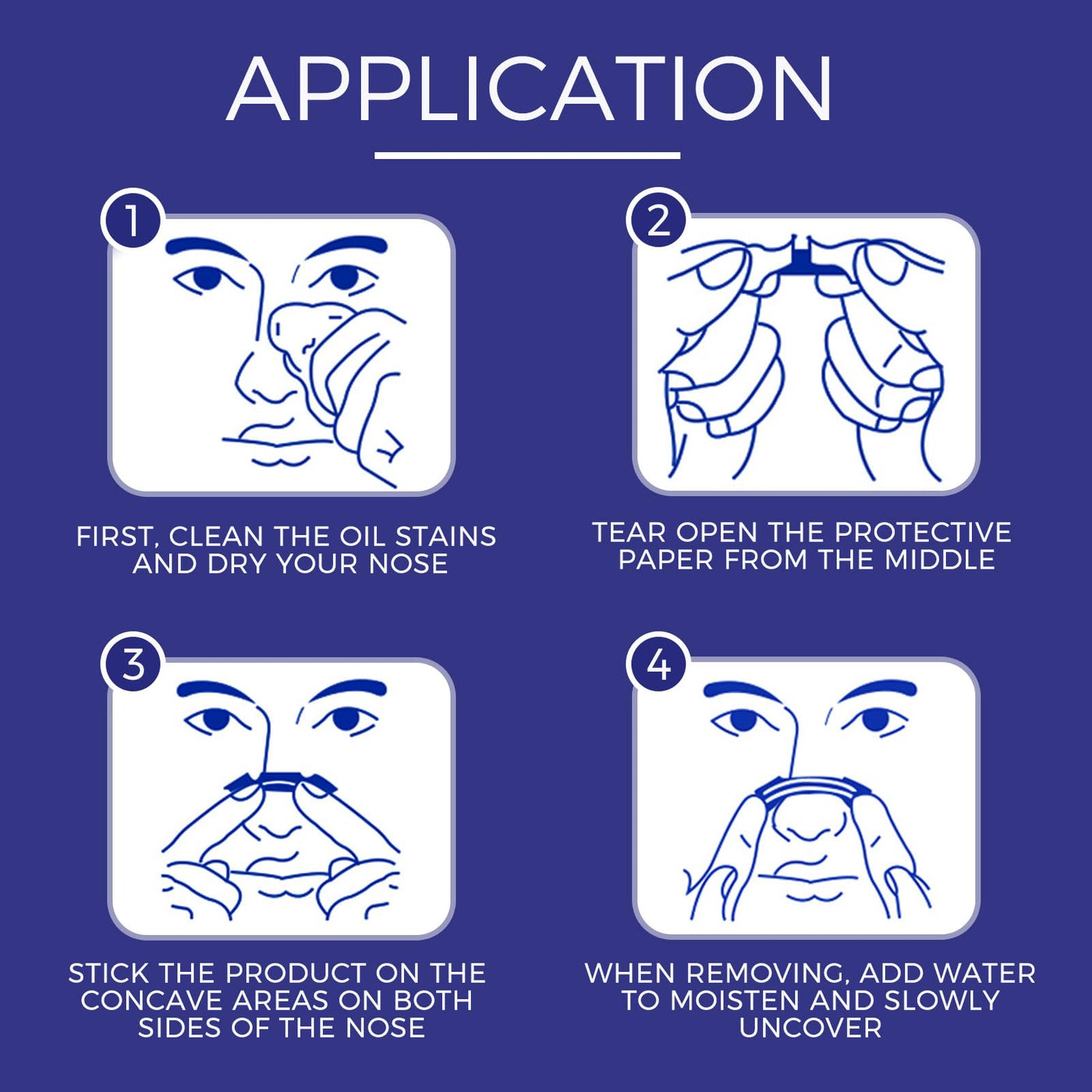 APPLICATION

1

FIRST, CLEAN THE OIL STAINS AND DRY YOUR NOSE

2

TEAR OPEN THE PROTECTIVE PAPER FROM THE MIDDLE

3

STICK THE PRODUCT ON THE CONCAVE AREAS ON BOTH SIDES OF THE NOSE

4

WHEN REMOVING, ADD WATER TO MOISTEN AND SLOWLY UNCOVER