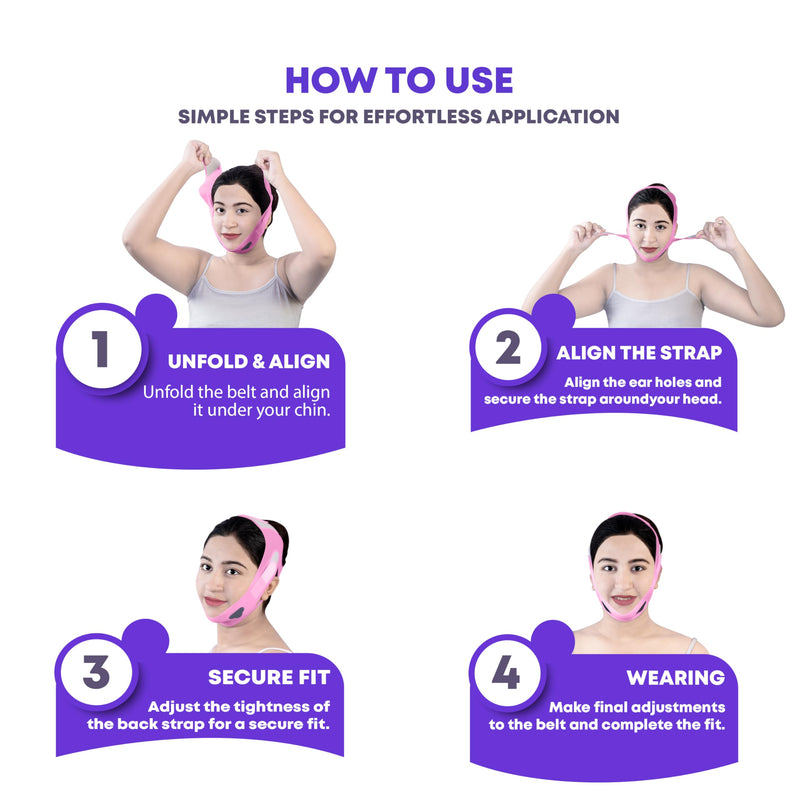 HOW TO USE
SIMPLE STEPS FOR EFFORTLESS APPLICATION

1
UNFOLD & ALIGN
Unfold the belt and align it under your chin.

2
ALIGN THE STRAP
Align the ear holes and secure the strap aroundyour head.

3
SECURE FIT
Adjust the tightness of the back strap for a secure fit.

4
WEARING
Make final adjustments to the belt and complete the fit.