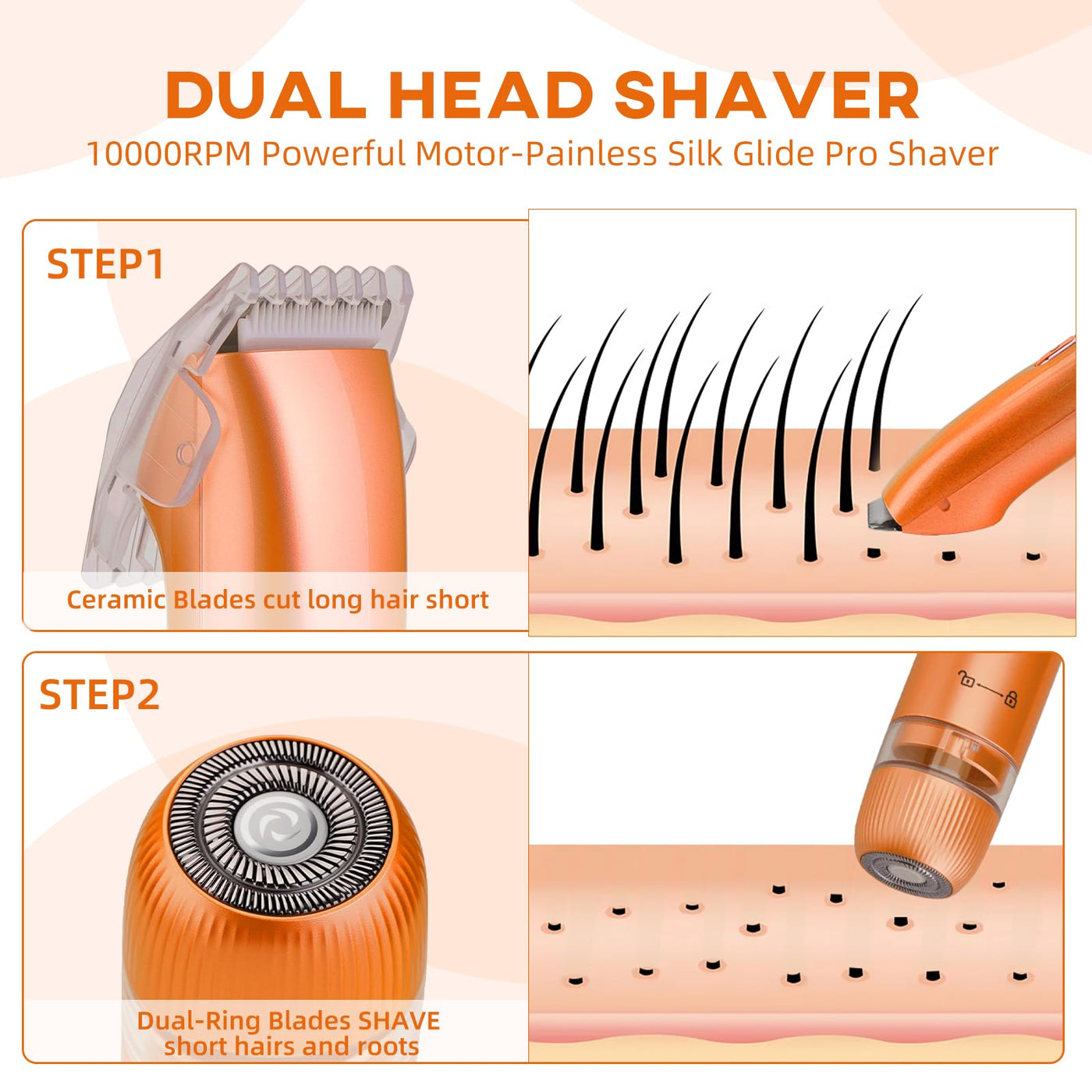 DUAL HEAD SHAVER
10000RPM Powerful Motor-Painless Silk Glide Pro Shaver

STEP1

Ceramic Blades cut long hair short

STEP2

Dual-Ring Blades SHAVE short hairs and roots