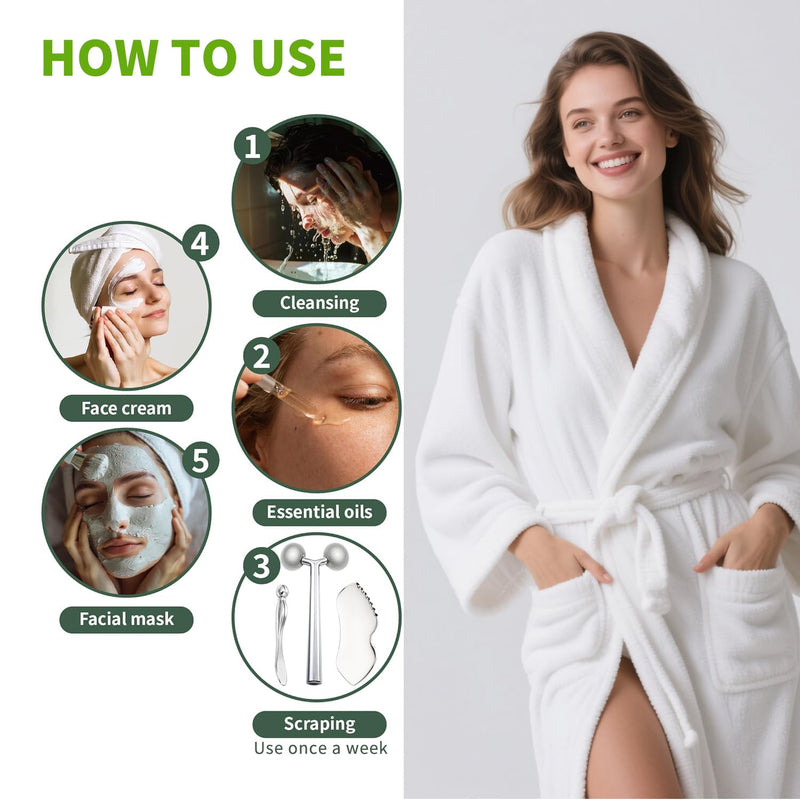 HOW TO USE

1
Cleansing

2
Essential oils

3
Scraping
Use once a week

4
Face cream

5
Facial mask