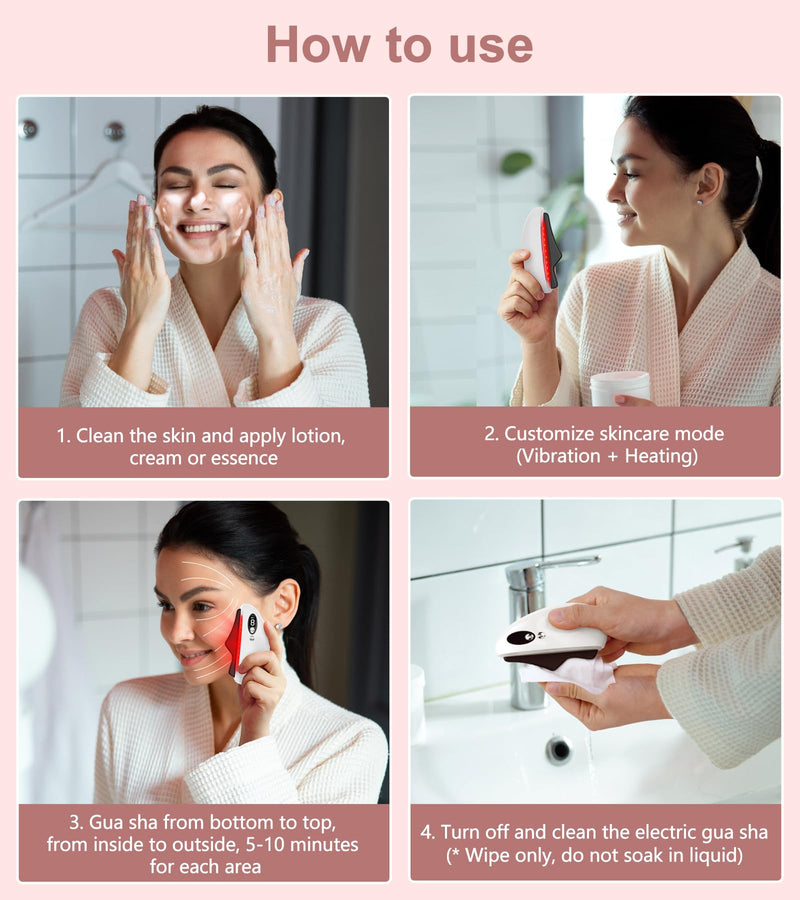 How to use

1. Clean the skin and apply lotion, cream or essence

2. Customize skincare mode (Vibration + Heating)

3. Gua sha from bottom to top, from inside to outside, 5-10 minutes for each area

4. Turn off and clean the electric gua sha (* Wipe only, do not soak in liquid)